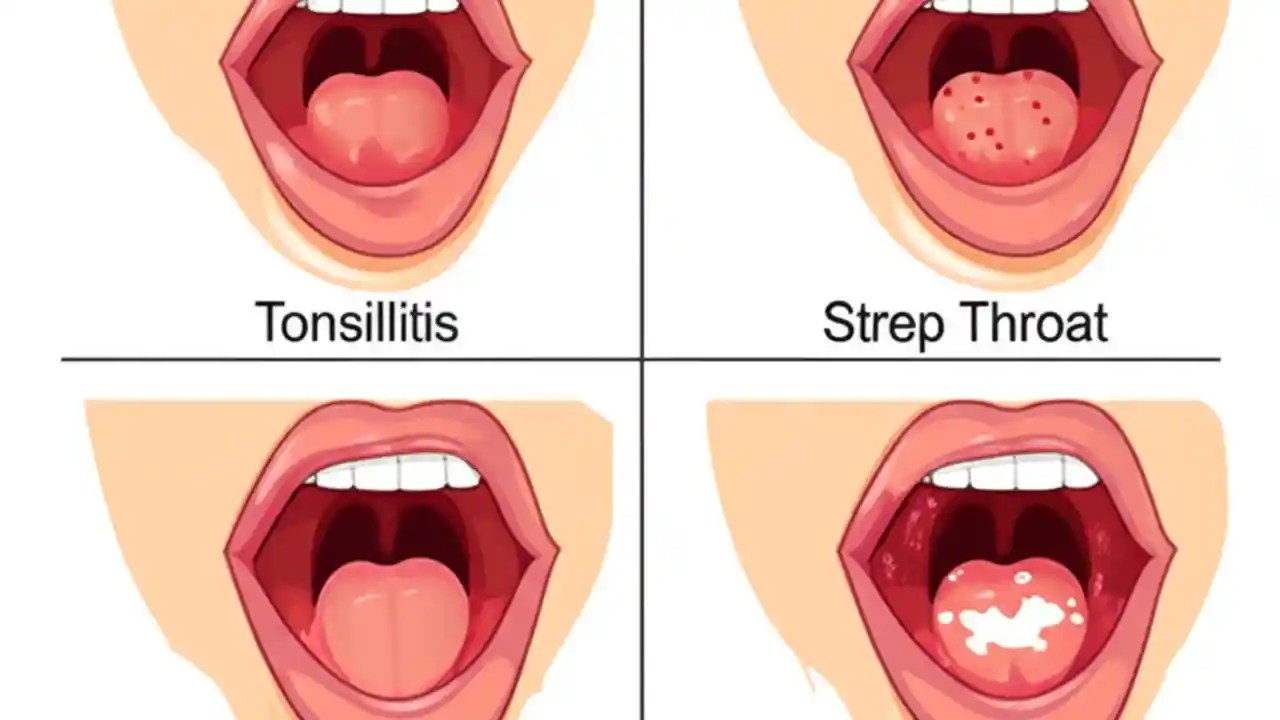 Tonsillitis

Strep Throat