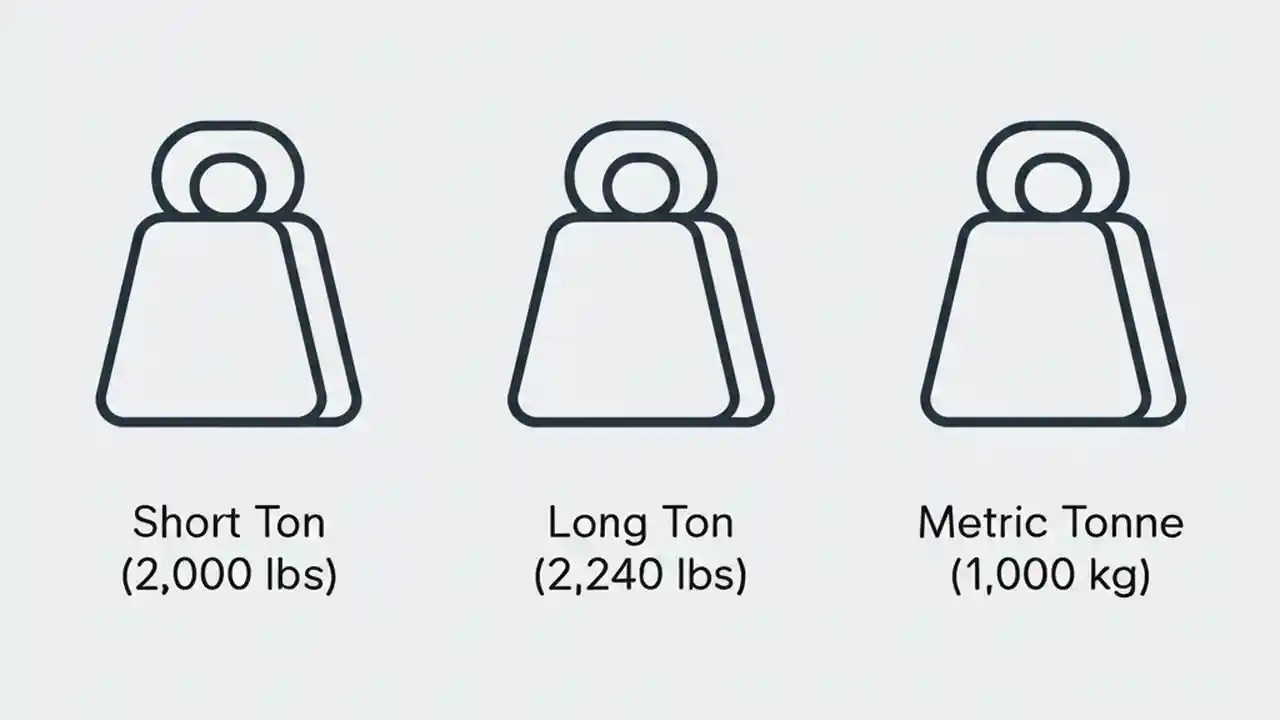 Short Ton
(2,000 lbs)

Long Ton
(2,240 lbs)

Metric Tonne
(1,000 kg)