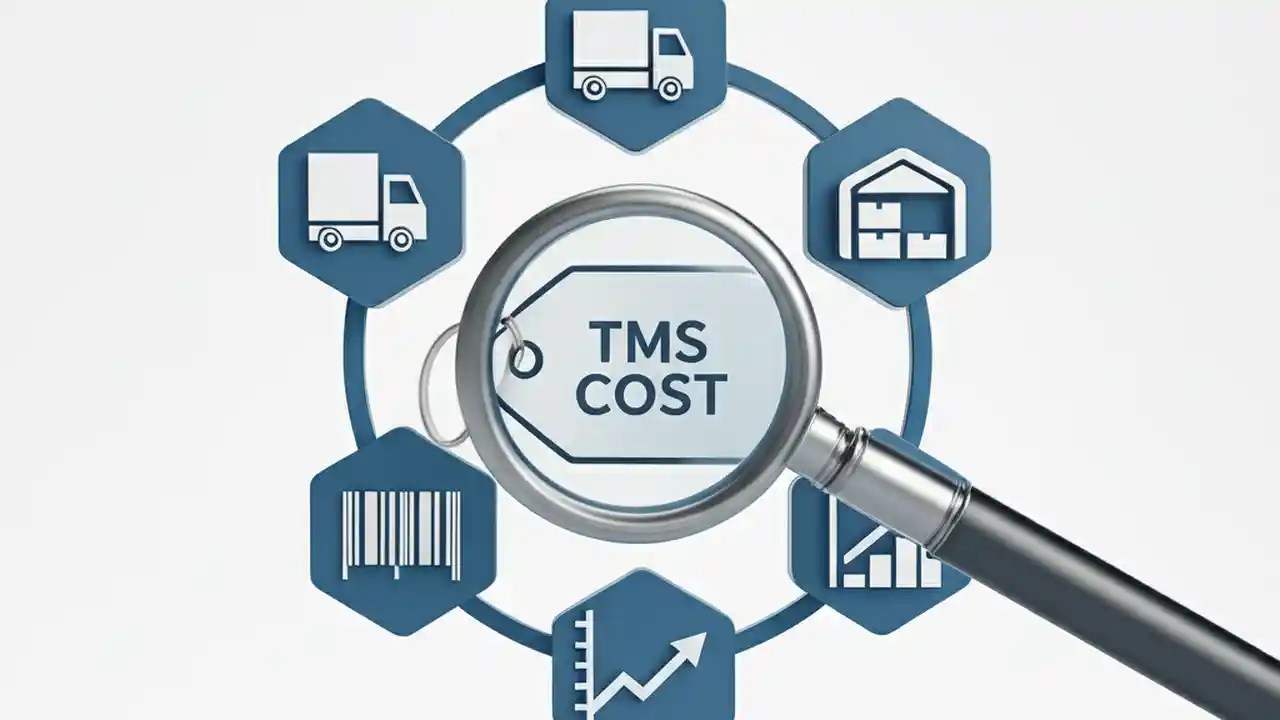 TMS
COST