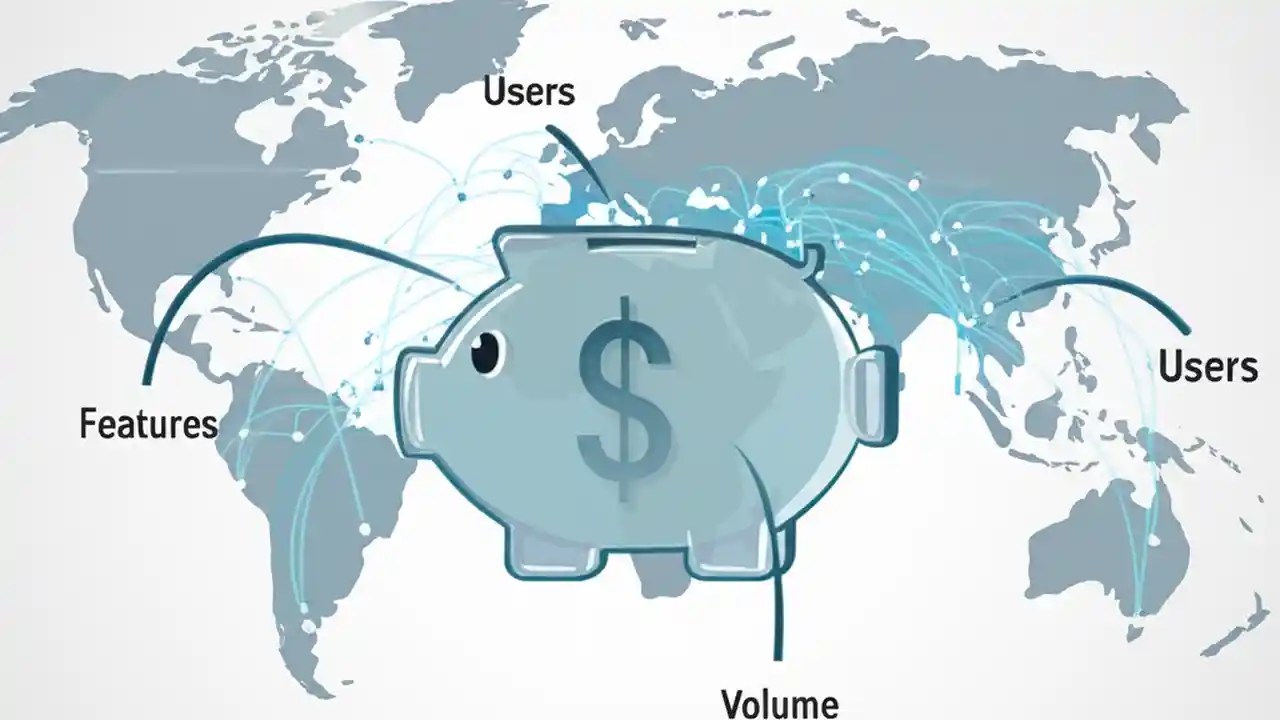 Users

Features

$

Users

Volume