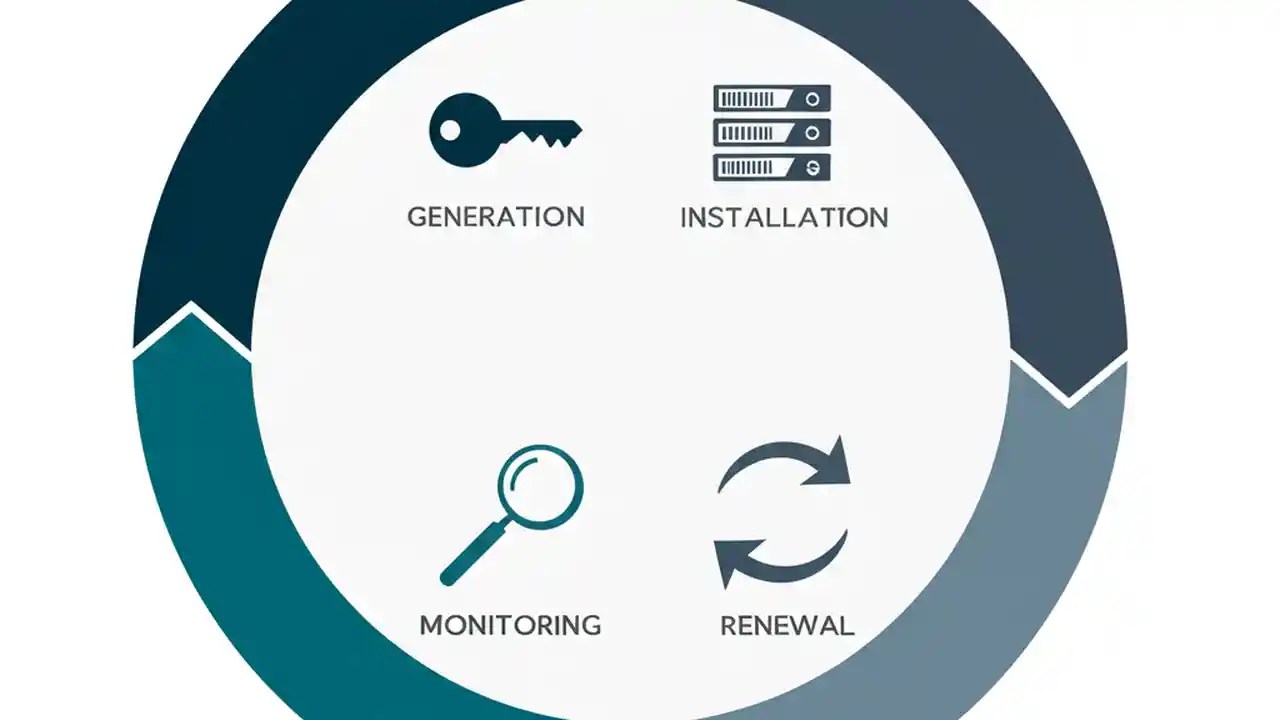 GENERATION

INSTALLATION

MONITORING

RENEWAL