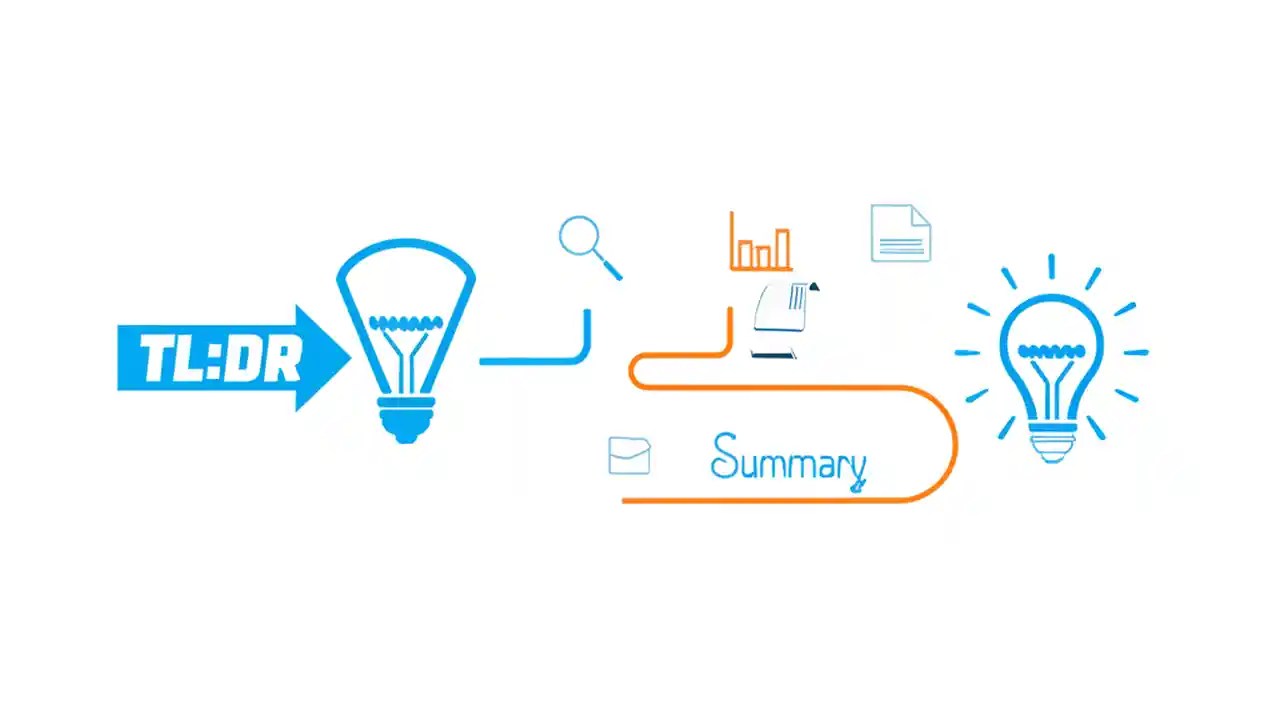 TL:DR

Summary