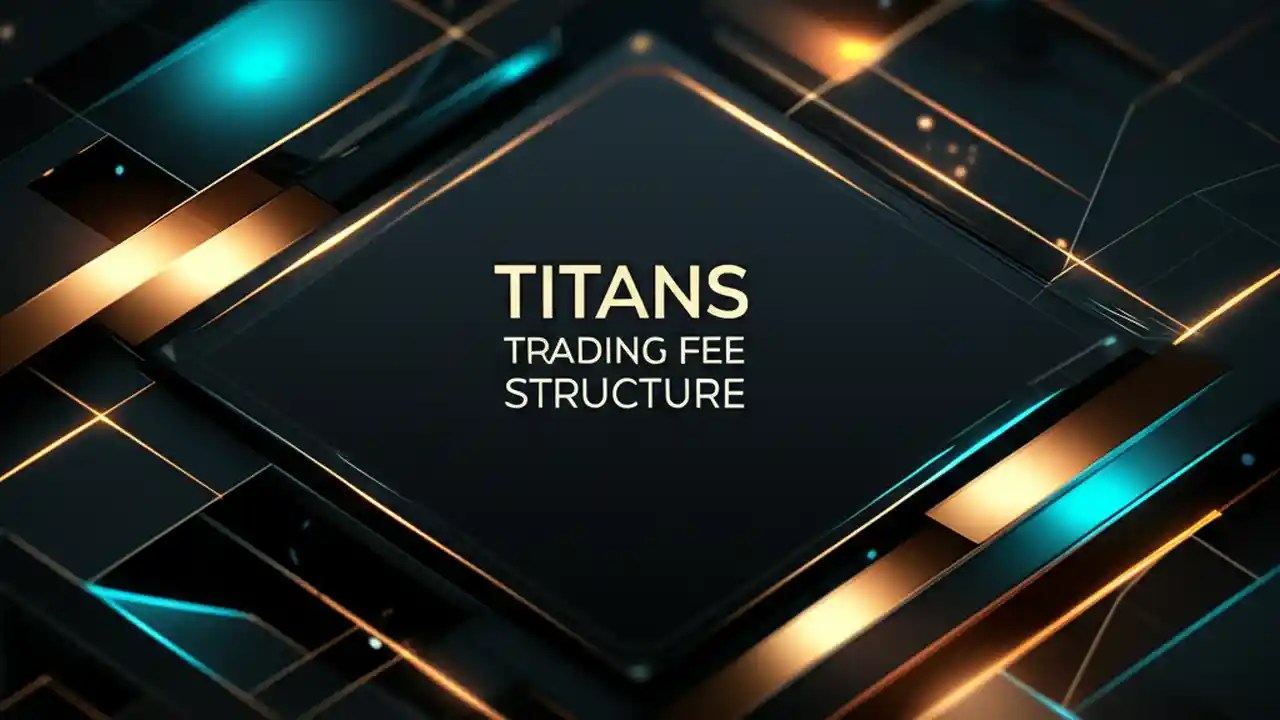 TITANS
TRADING FEE
STRUCTURE