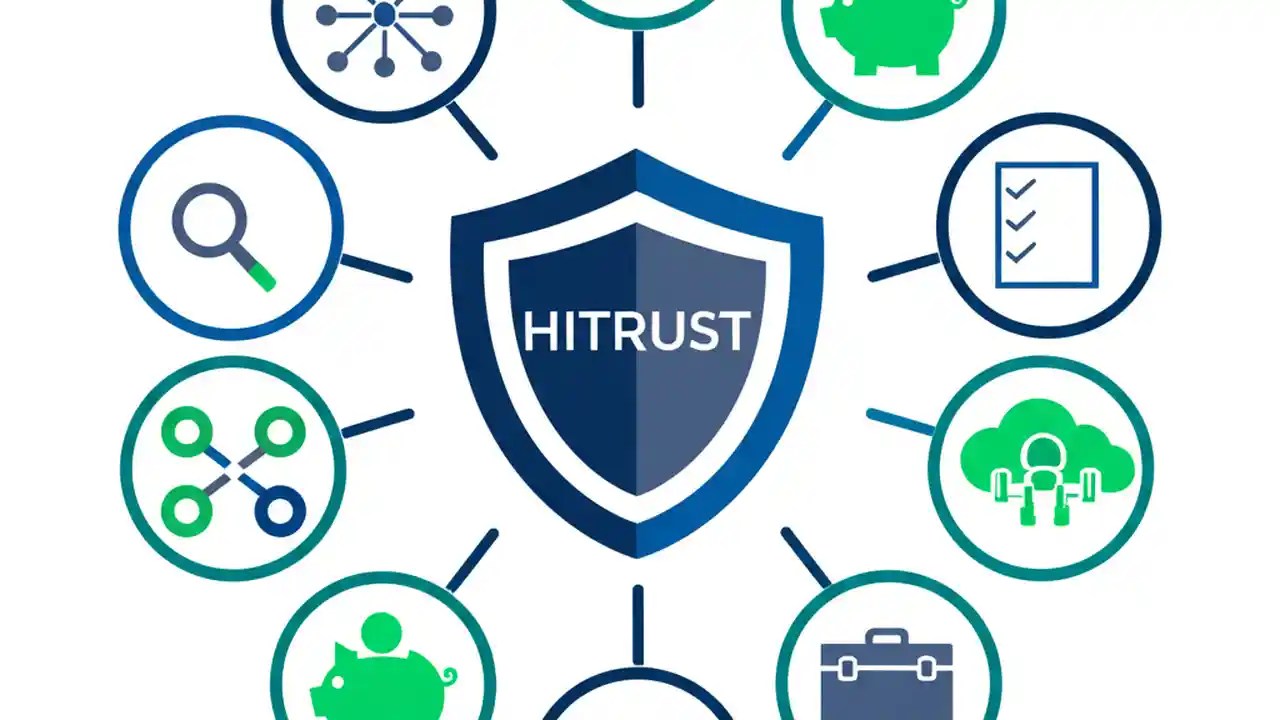 HITRUST