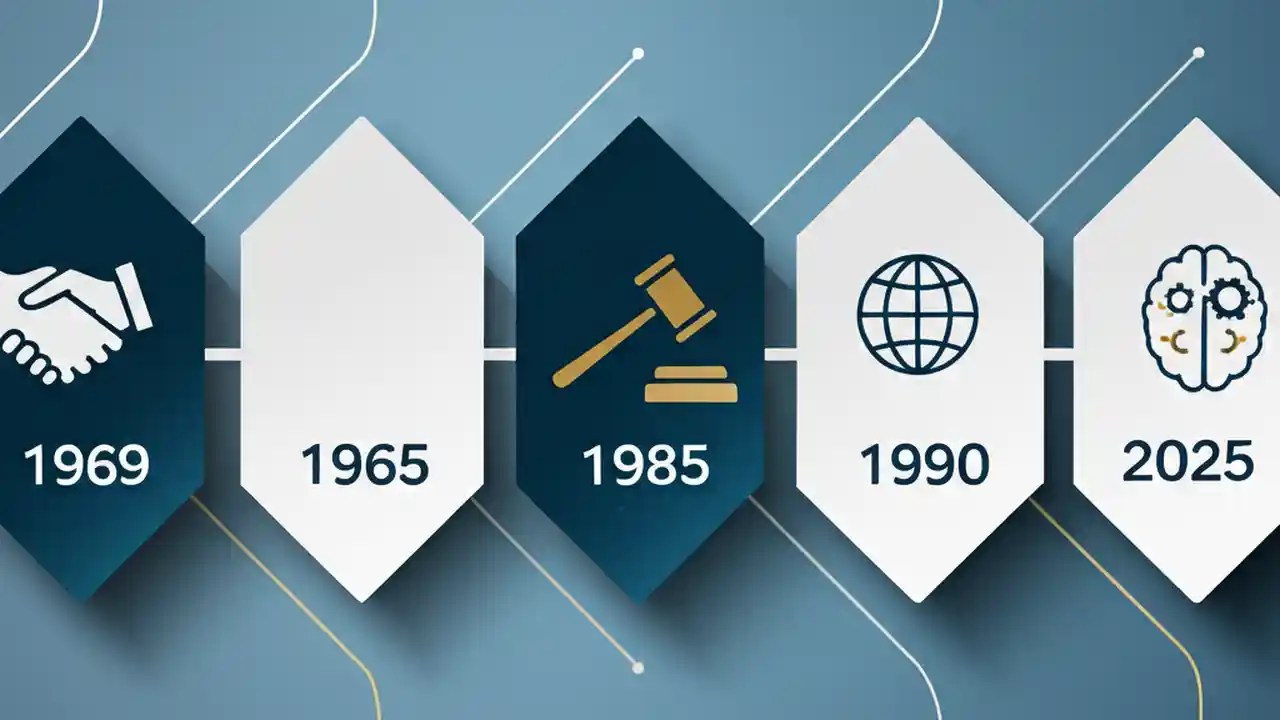 1969

1965

1985

1990

2025