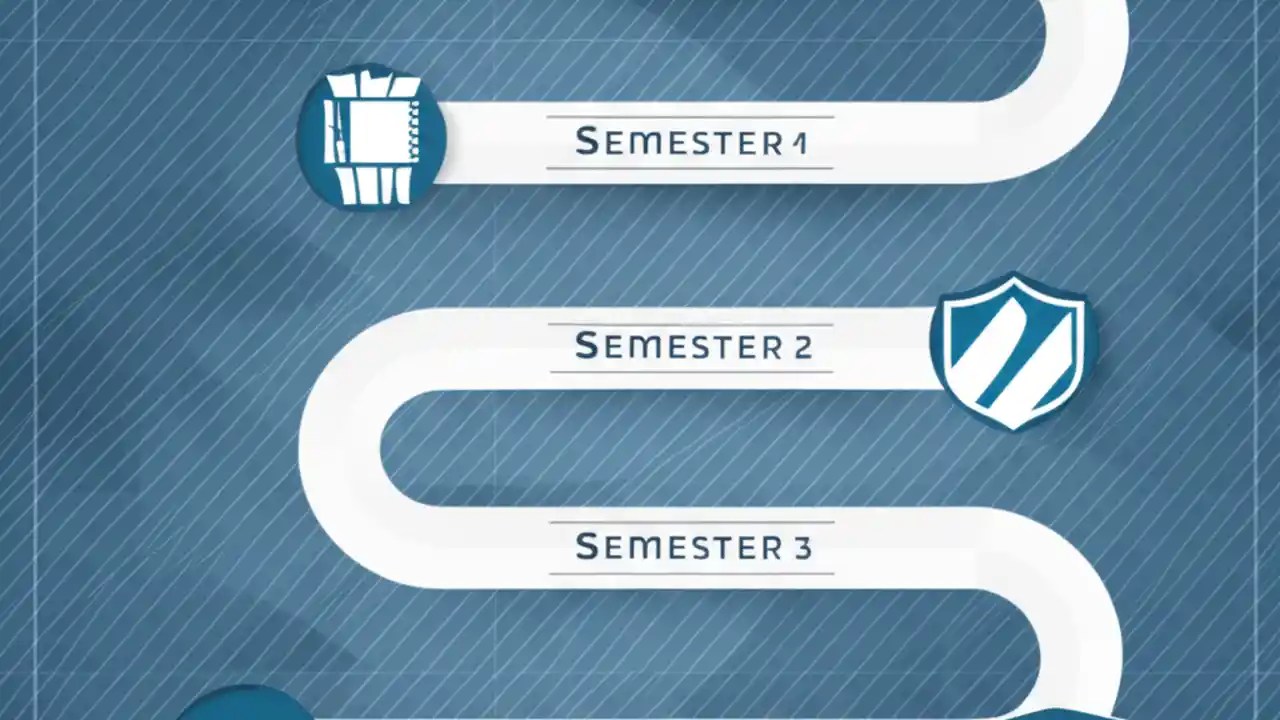 SEMESTER 1

SEMESTER 2

SEMESTER 3