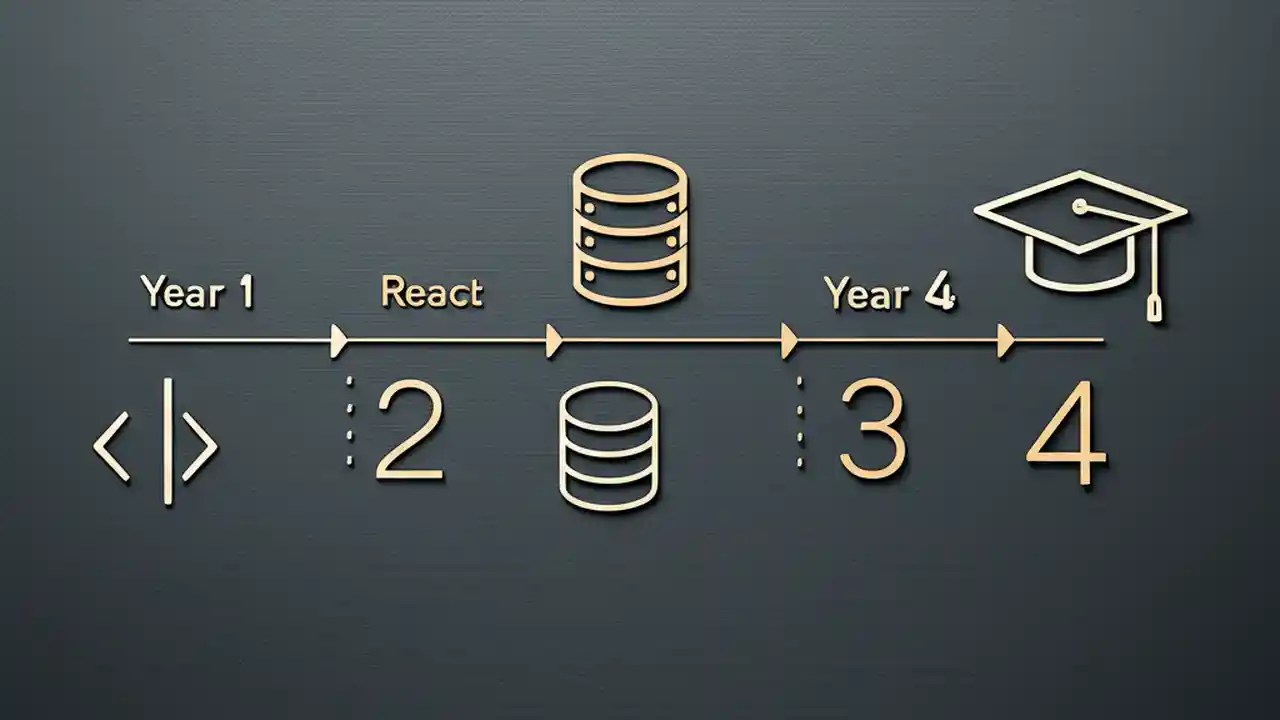 Year 1

React

Year 4

2

3

4