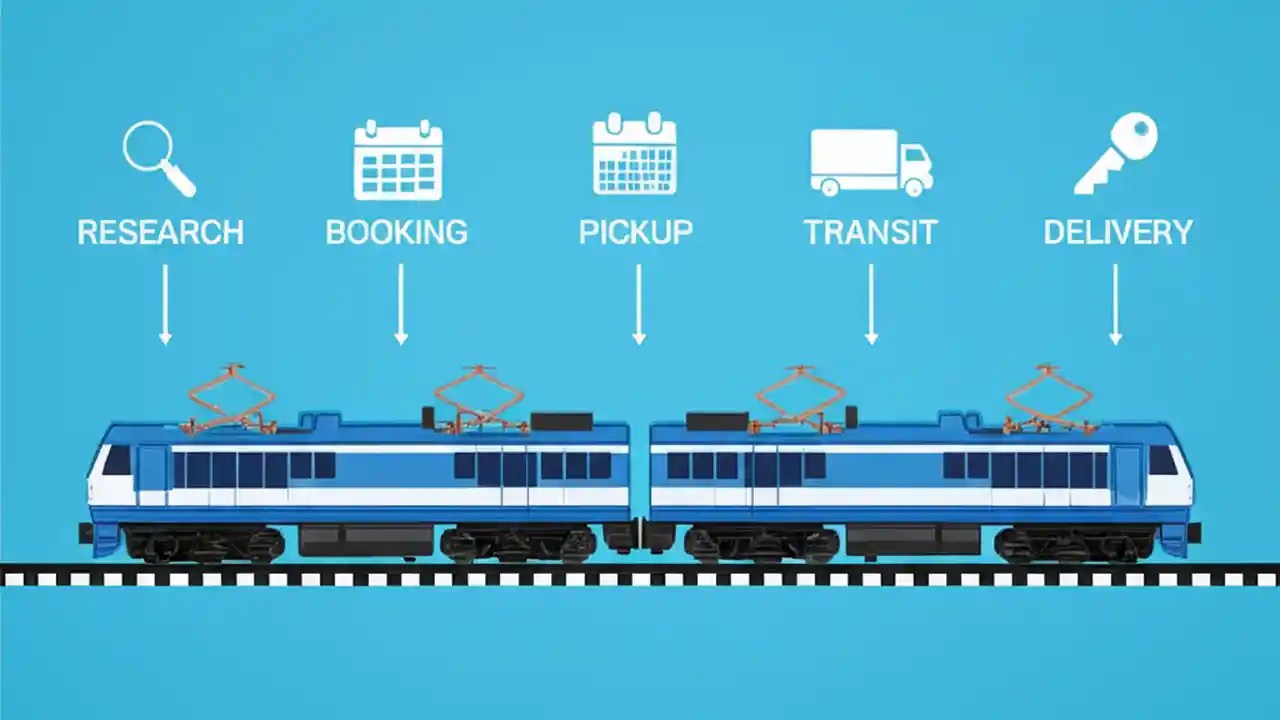 RESEARCH BOOKING PICKUP TRANSIT DELIVERY