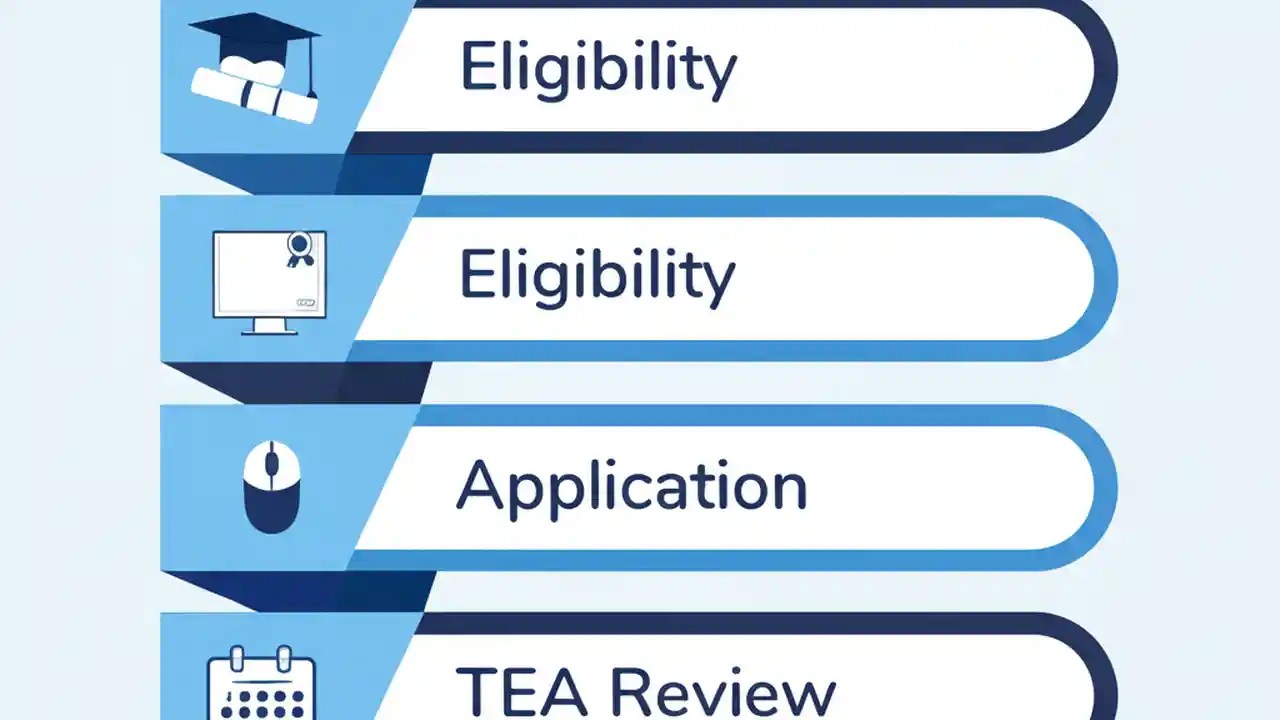 Eligibility

Eligibility

Application

TEA Review