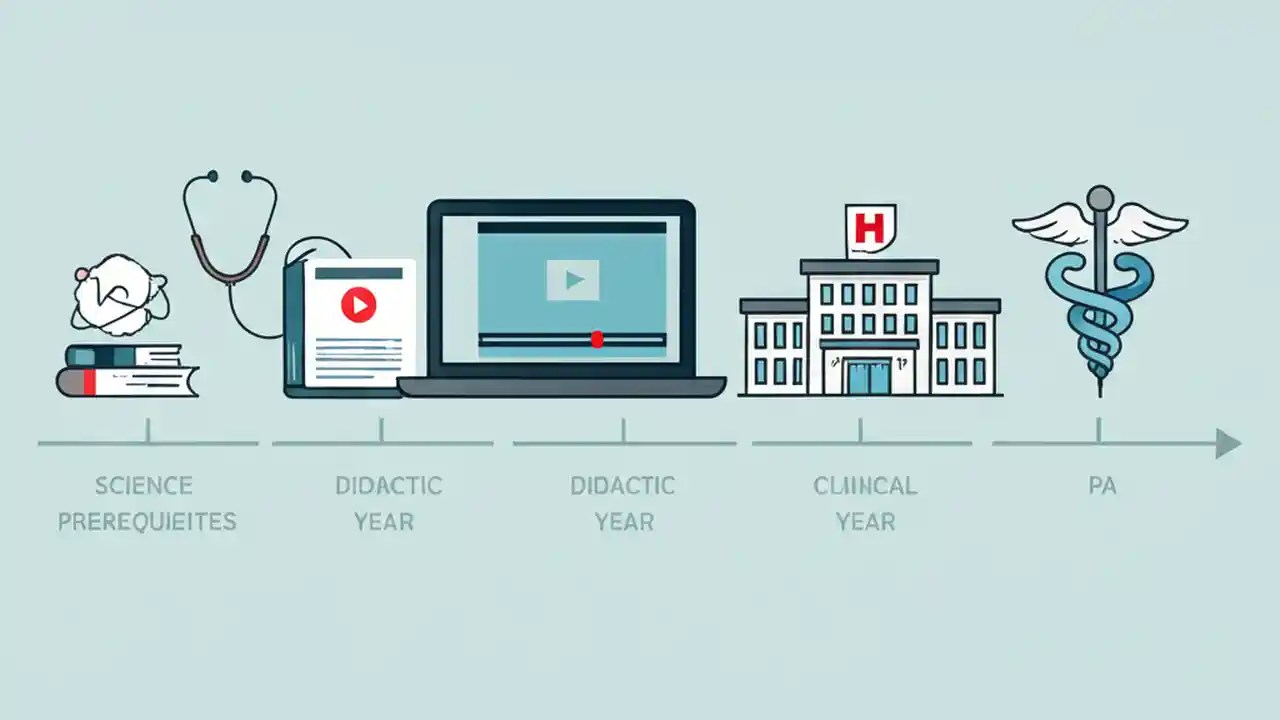 H

SCIENCE PREREQUIEITES

DIDACTIC YEAR

DIDACTIC YEAR

CLIINCAL YEAR

PA