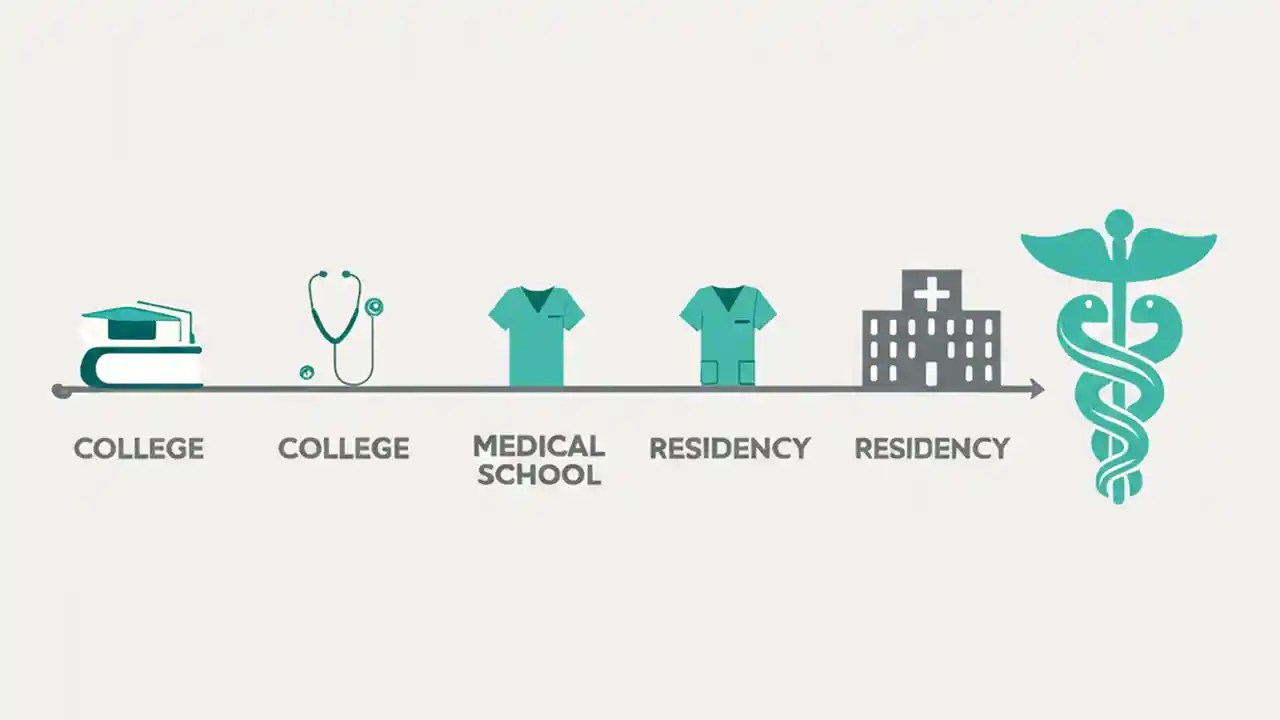 COLLEGE

COLLEGE

MEDICAL SCHOOL

RESIDENCY

RESIDENCY