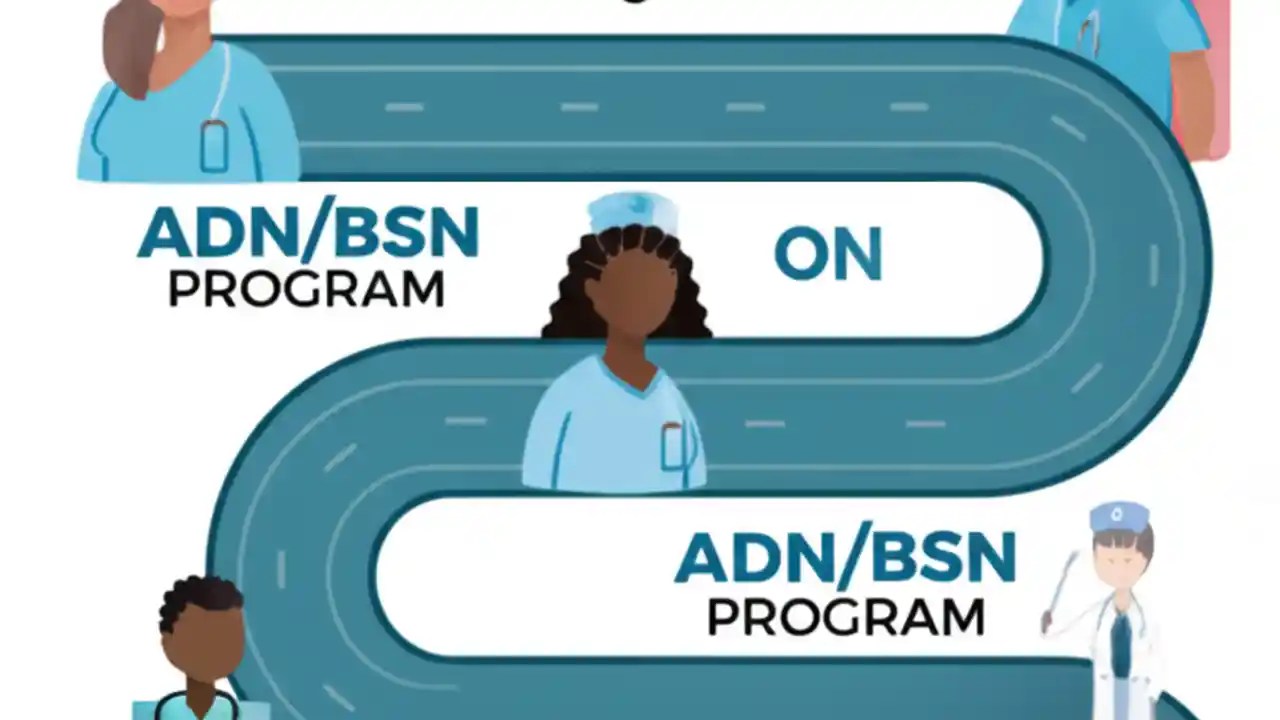 ADN/BSN
PROGRAM

ON

ADN/BSN
PROGRAM