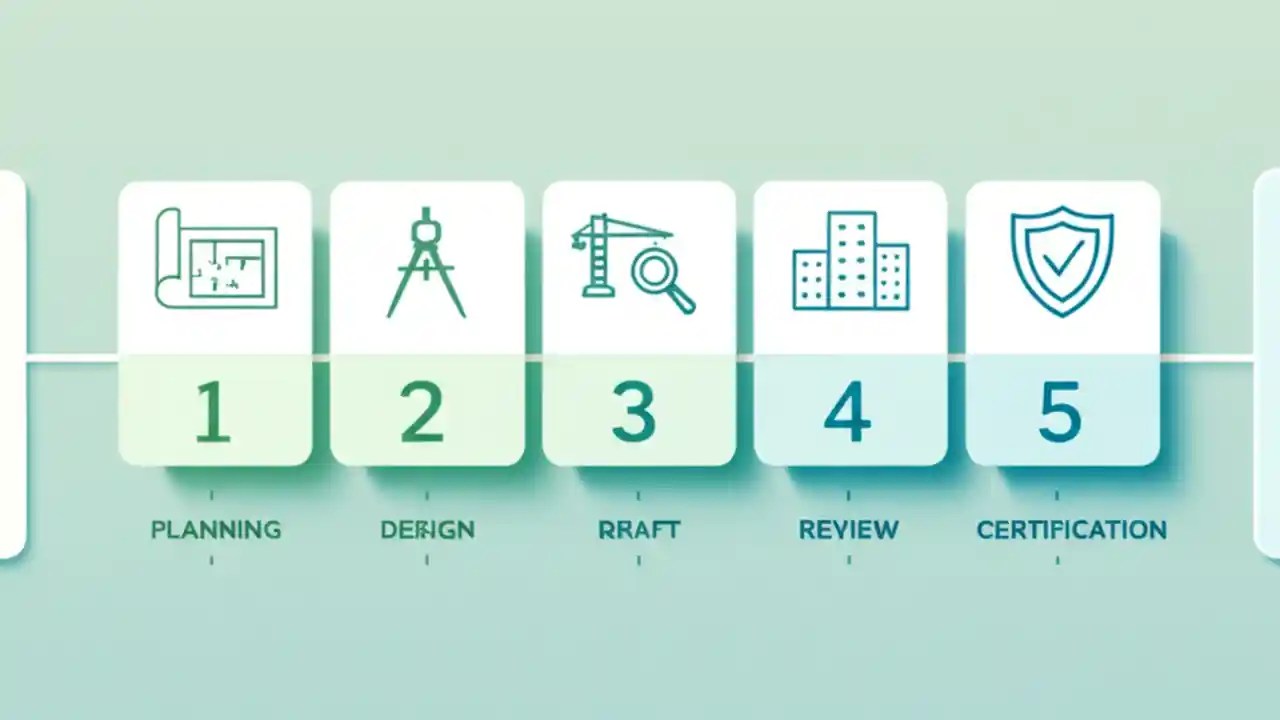 1

2

3

4

5

PLANNING

DERIGN

RRAFT

REVIEW

CERTIFICATION