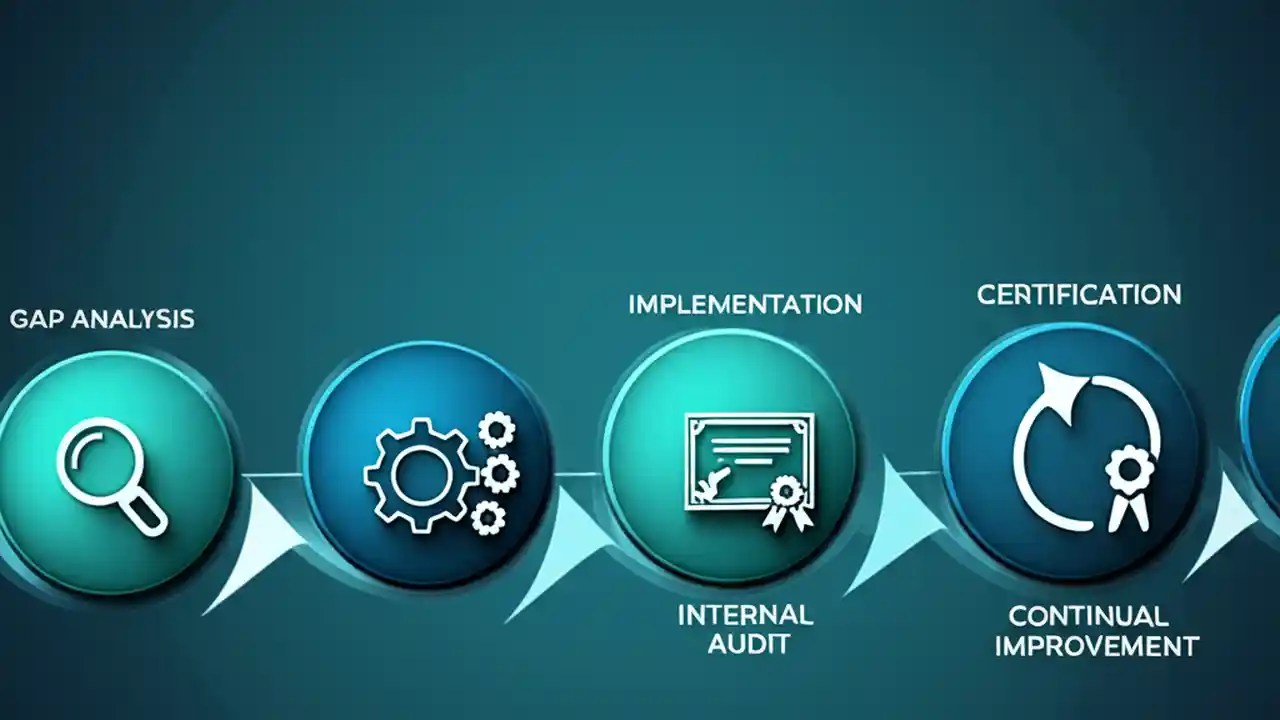 GAP ANALYSIS

IMPLEMENTATION

CERTIFICATION

INTERNAL AUDIT

CONTINUAL IMPROVEMENT