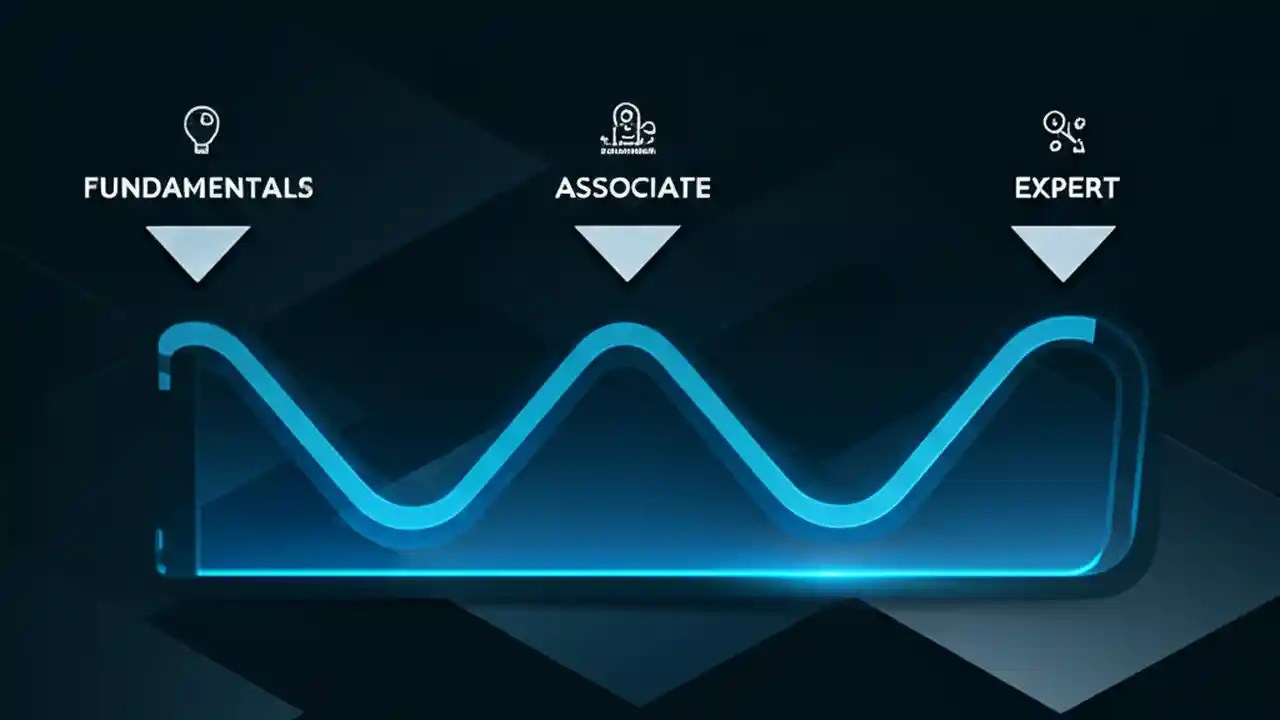 FUNDAMENTALS

ASSOCIATE

EXPERT