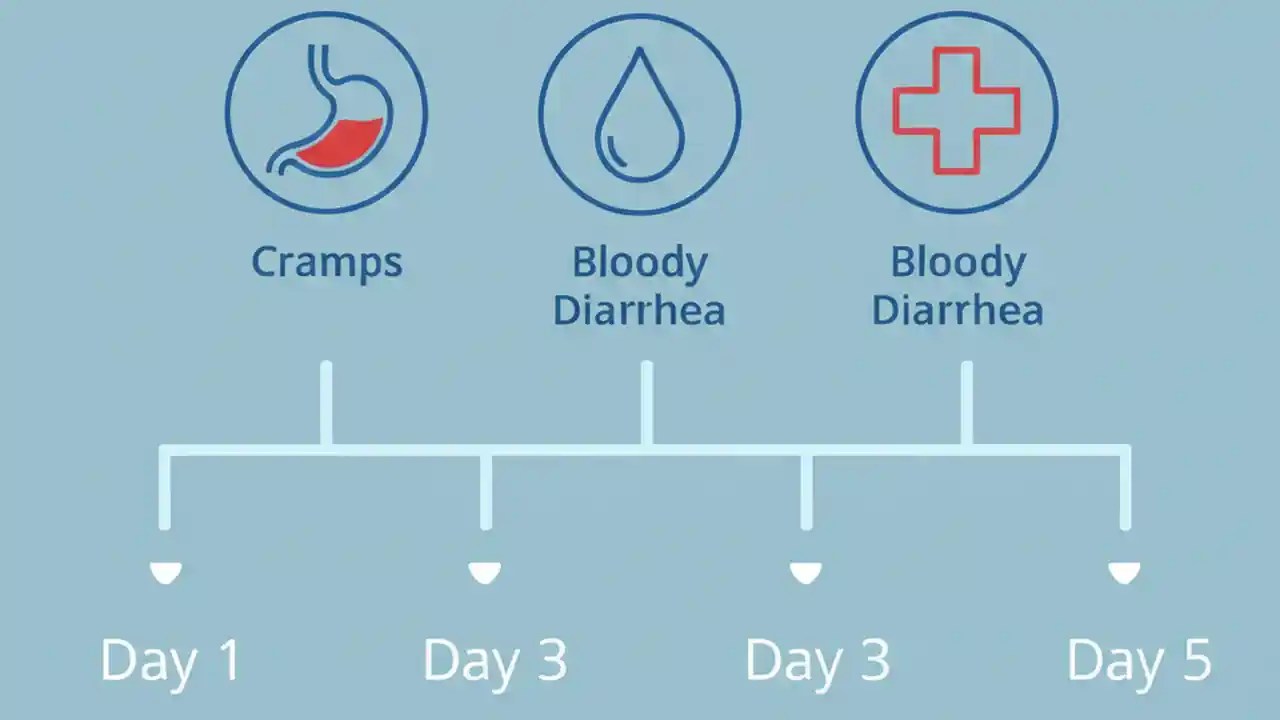 Cramps

Bloody Diarrhea

Bloody Diarrhea

Day 1

Day 3

Day 3

Day 5