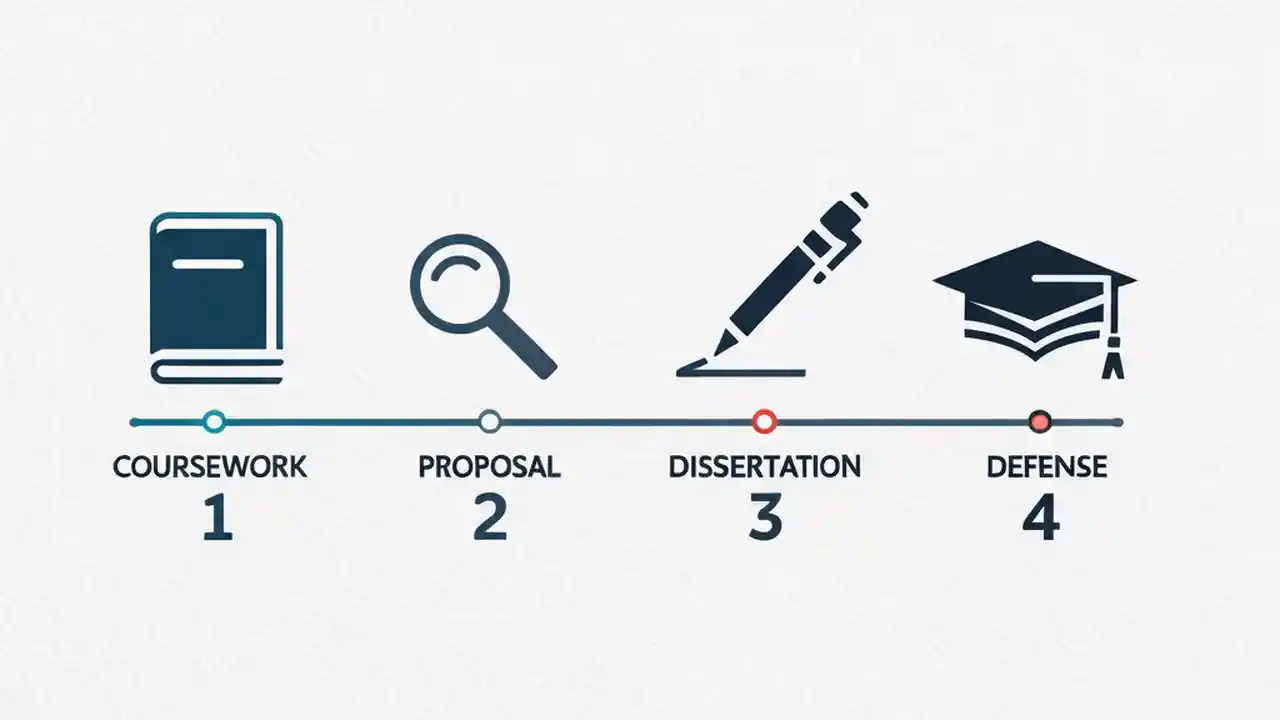 COURSEWORK
1

PROPOSAL
2

DISSERTATION
3

DEFENSE
4