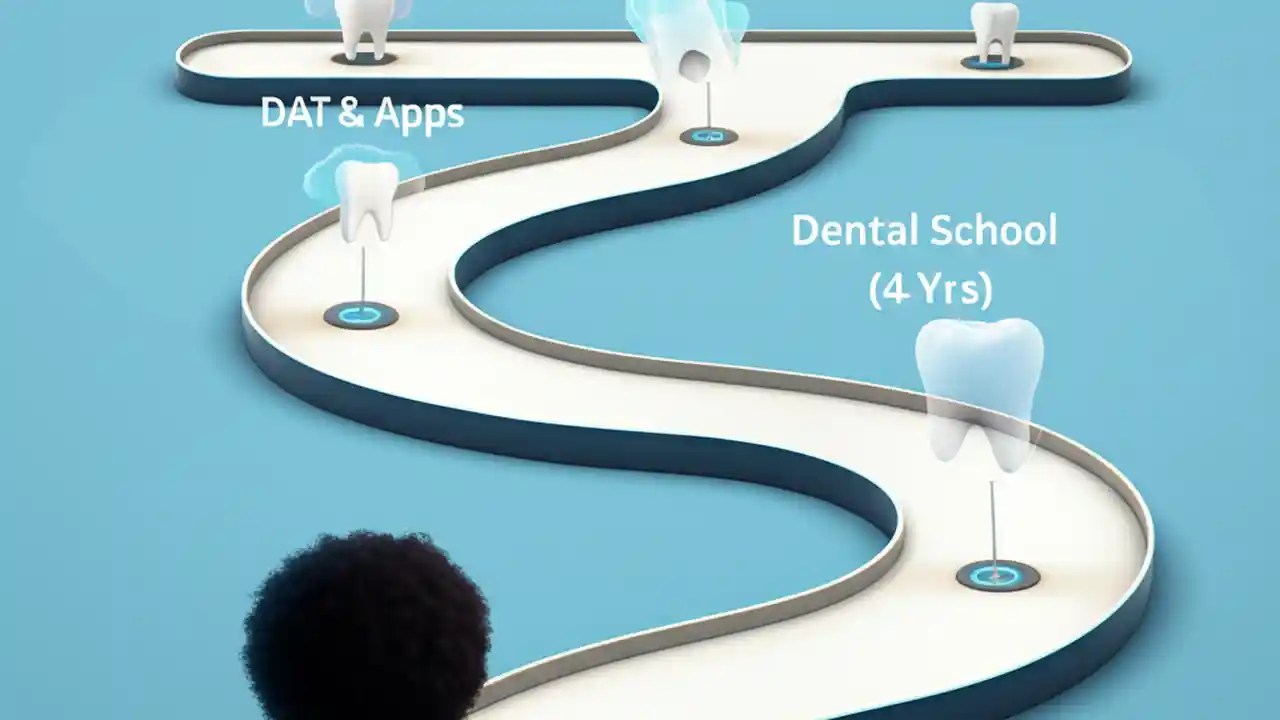 DAT & Apps

Dental School
(4 Yrs)