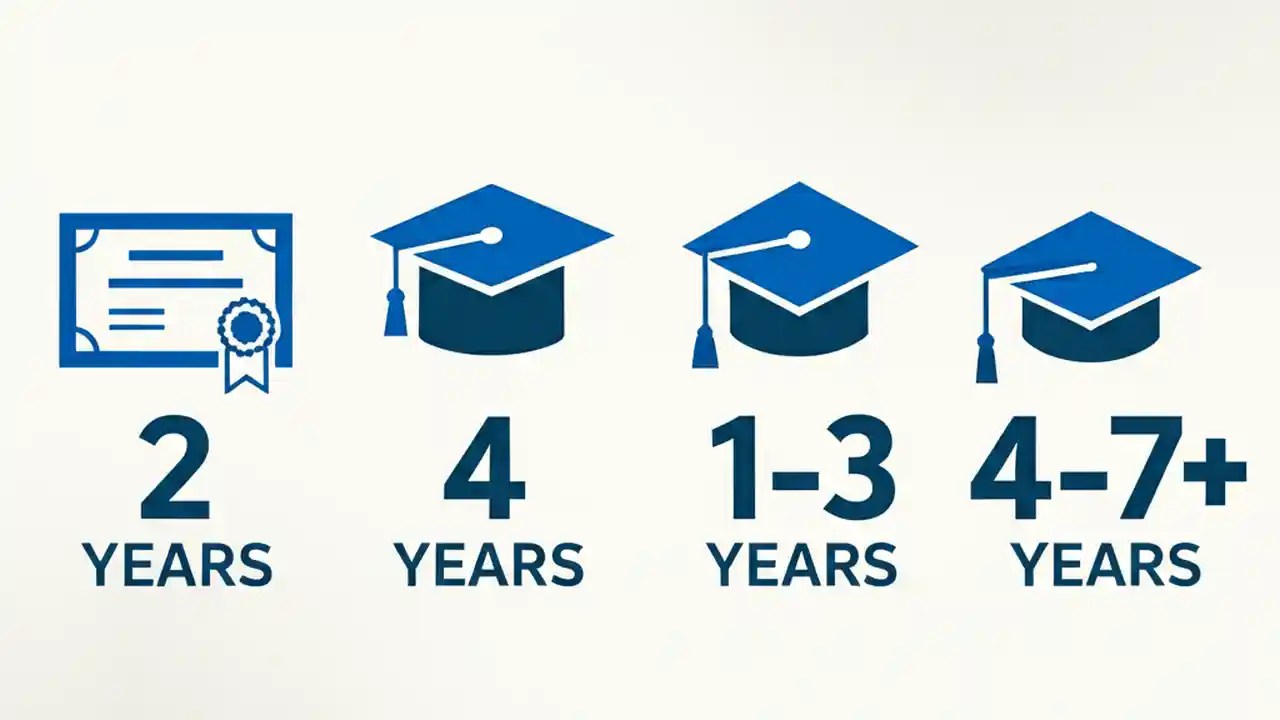 2
YEARS

4
YEARS

1-3
YEARS

4-7+
YEARS