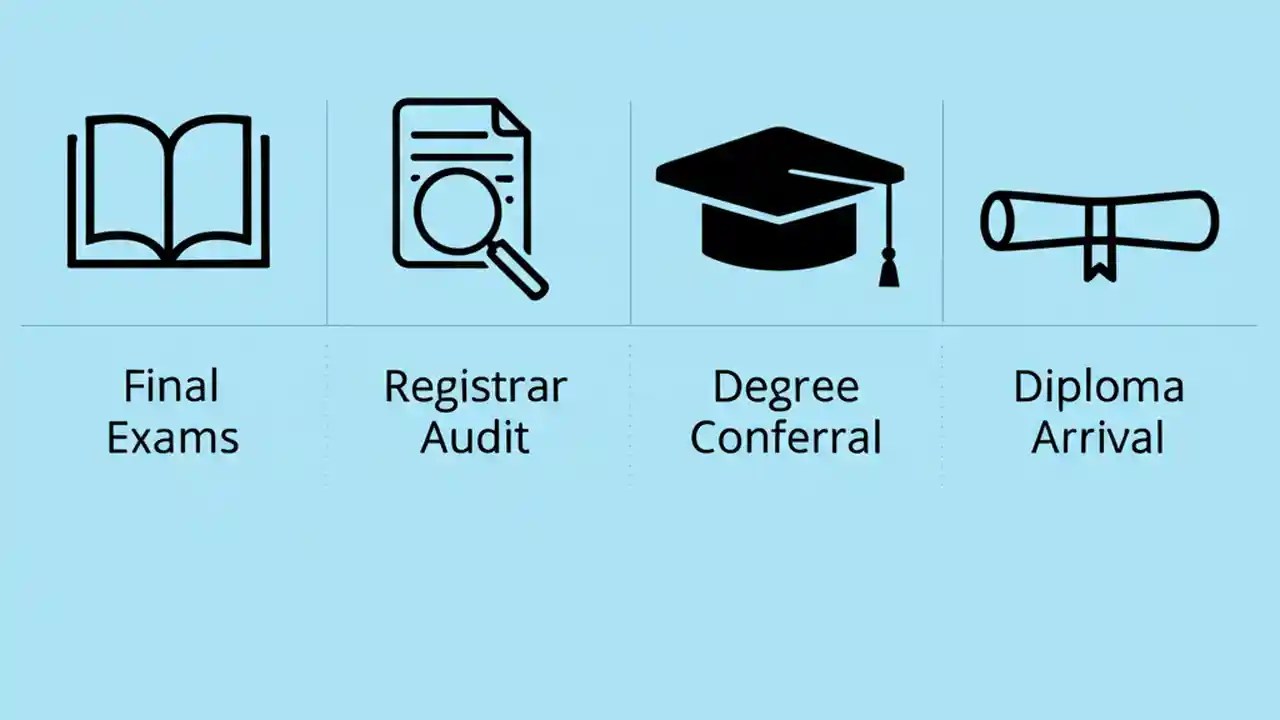 Final Exams

Registrar Audit

Degree Conferral

Diploma Arrival