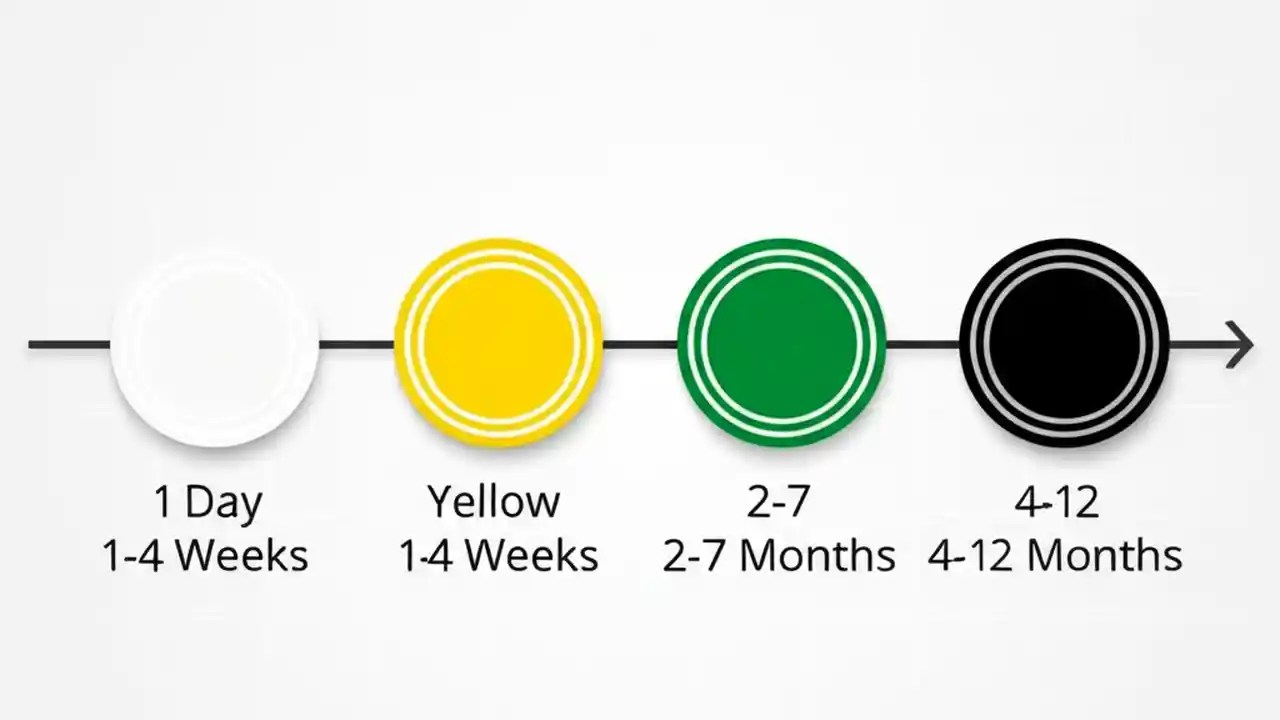 1 Day
1-4 Weeks

Yellow
1-4 Weeks

2-7
2-7 Months

4-12
4-12 Months