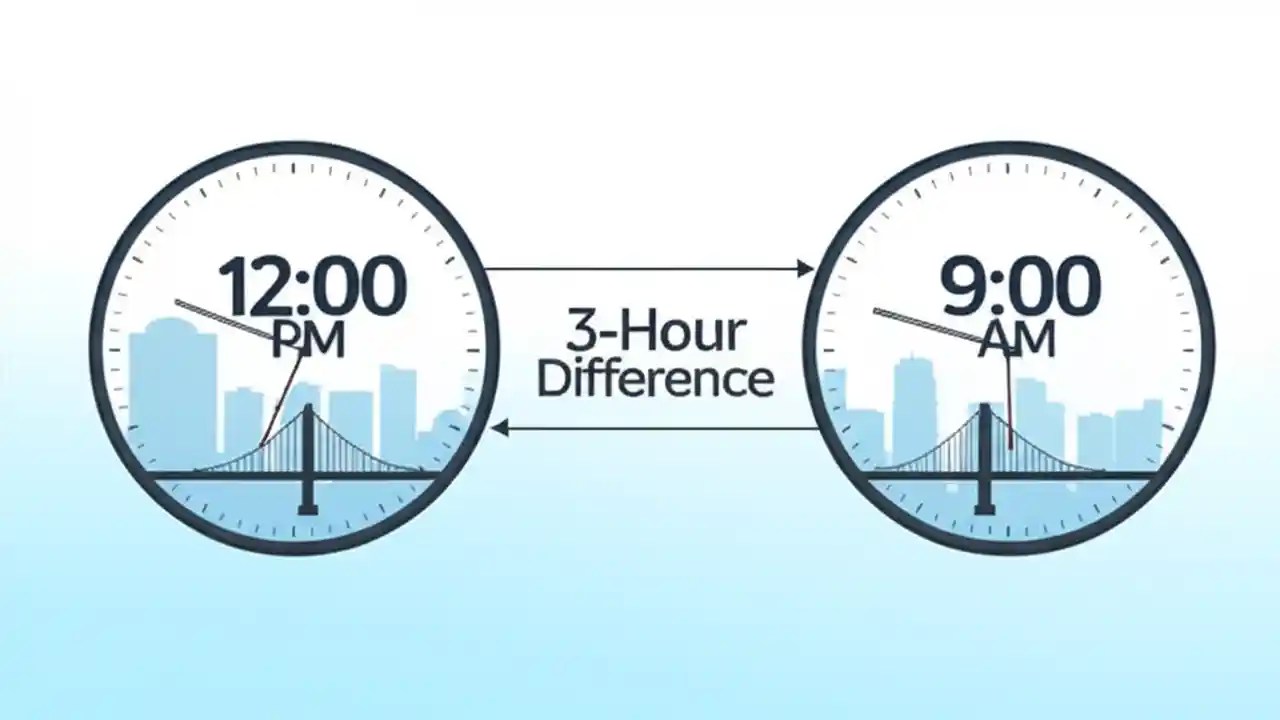 12:00
PM

3-Hour
Difference

9:00
AM