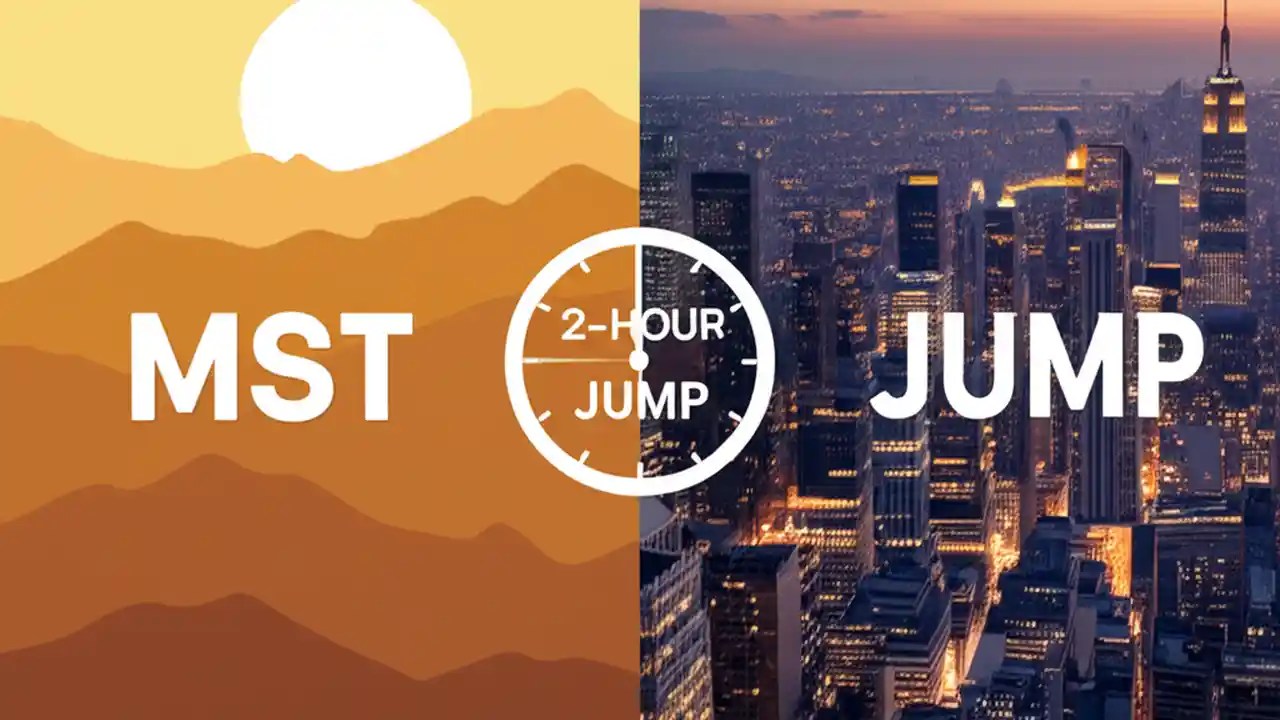 MST

2-HOUR
JUMP

JUMP