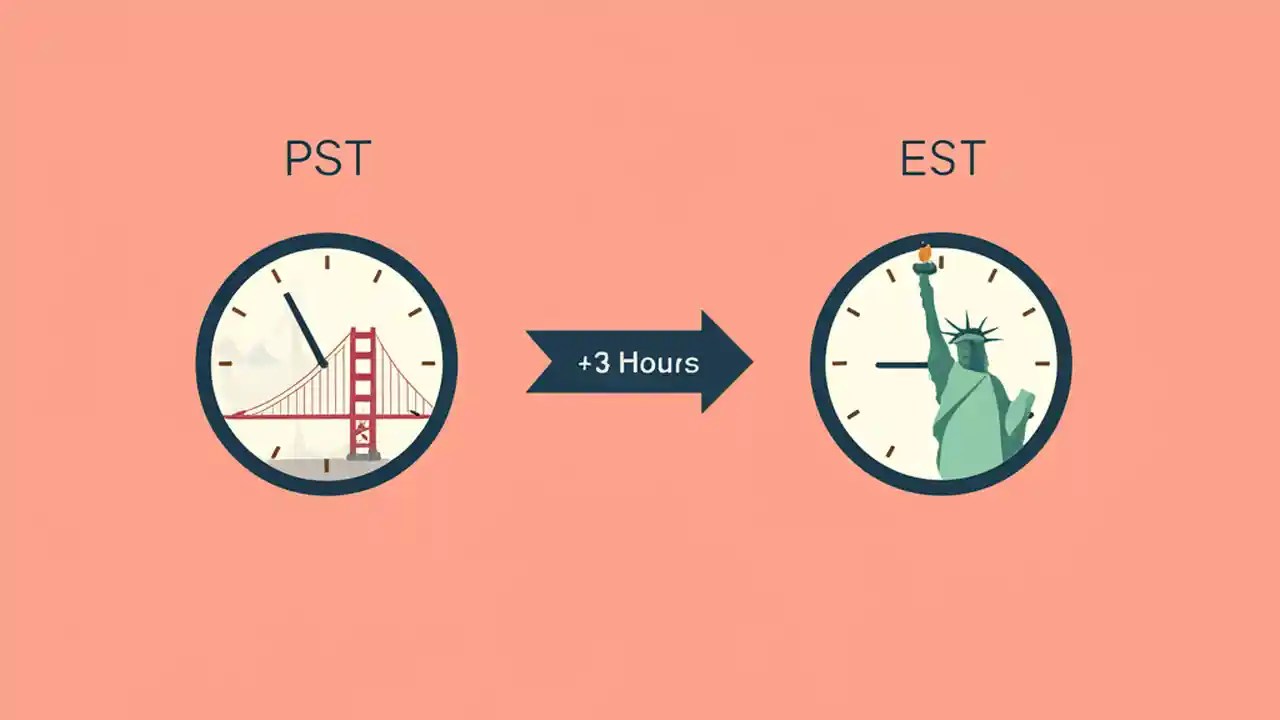 PST

+3 Hours

EST