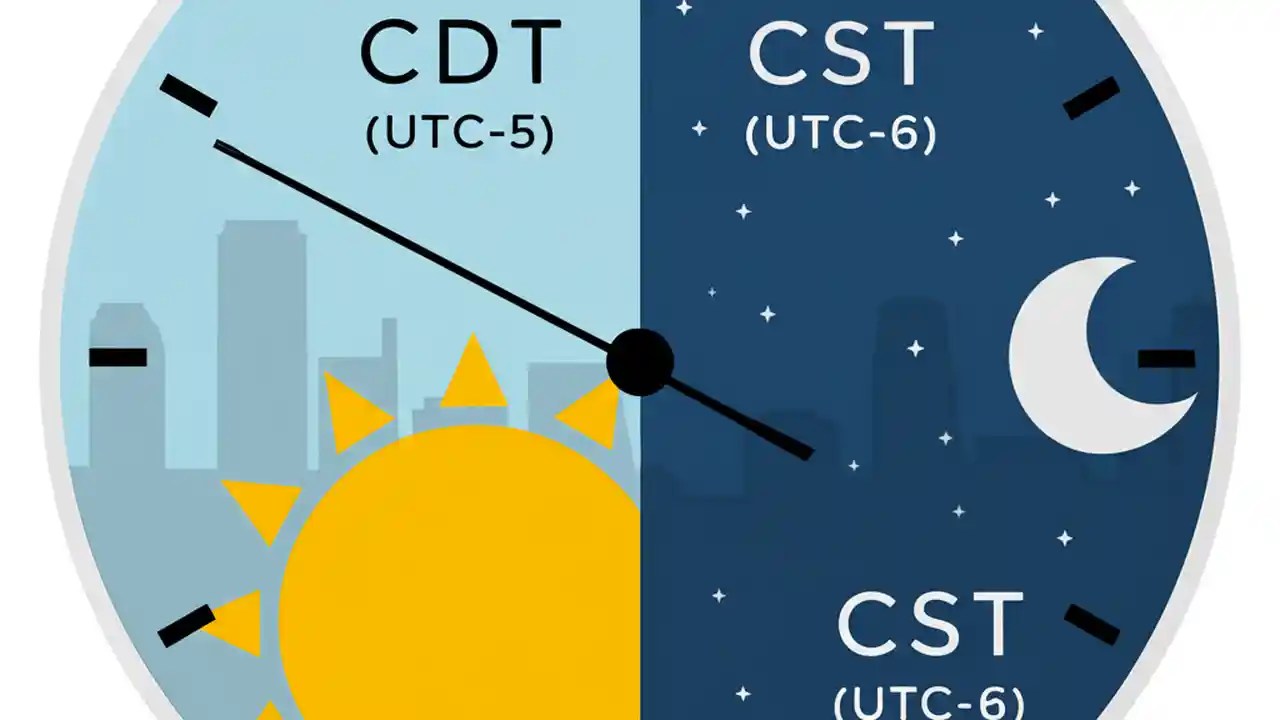 CDT
(UTC-5)

CST
(UTC-6)

CST
(UTC-6)