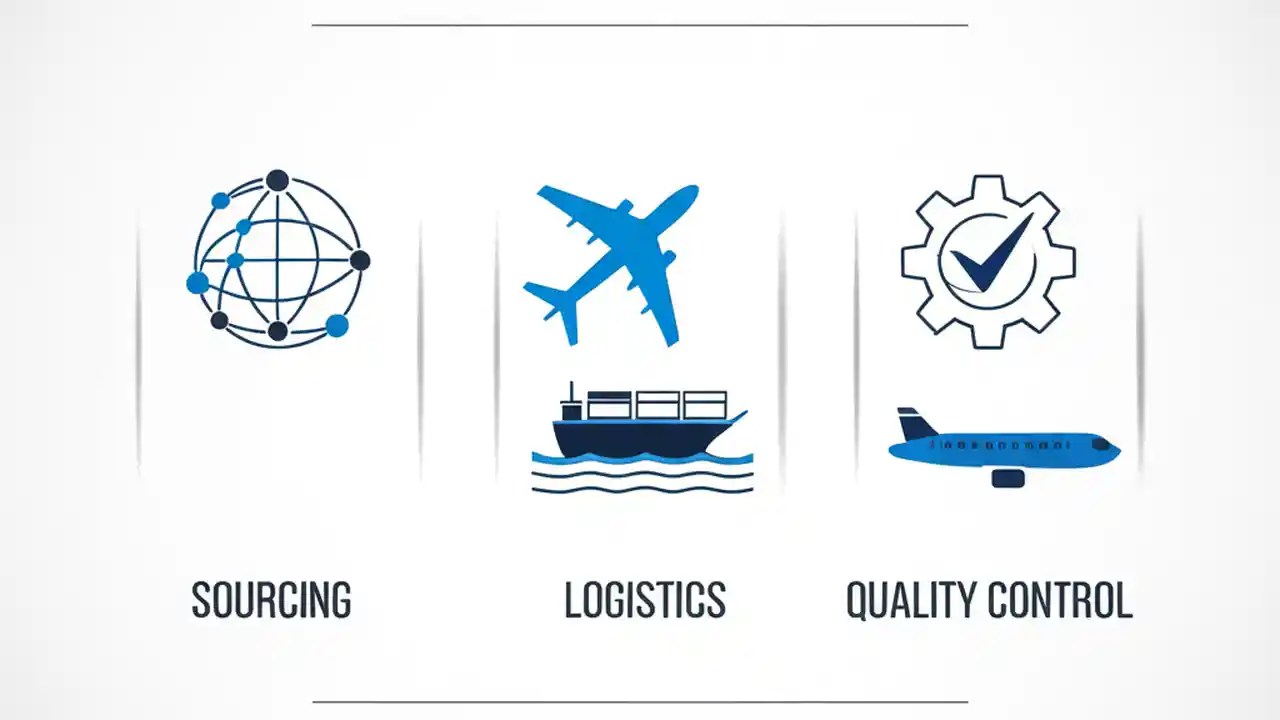 SOURCING

LOGISTICS

QUALITY CONTROL