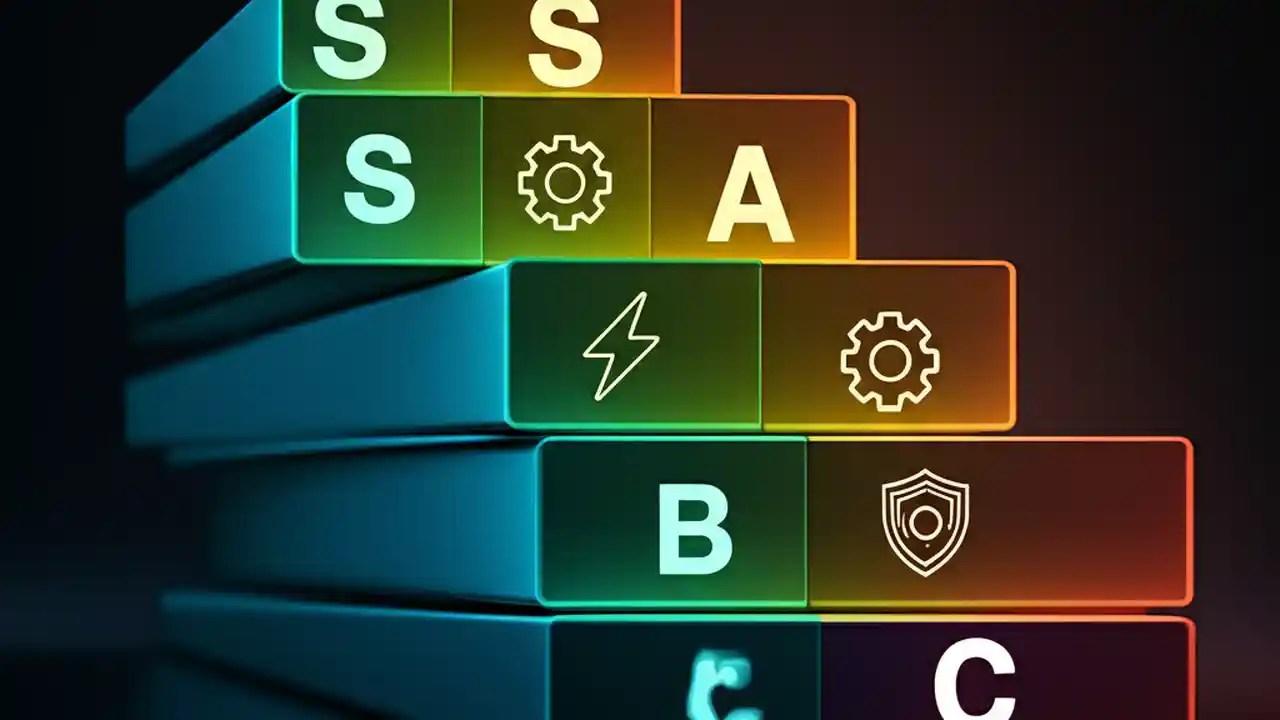 S S
S A
B
C