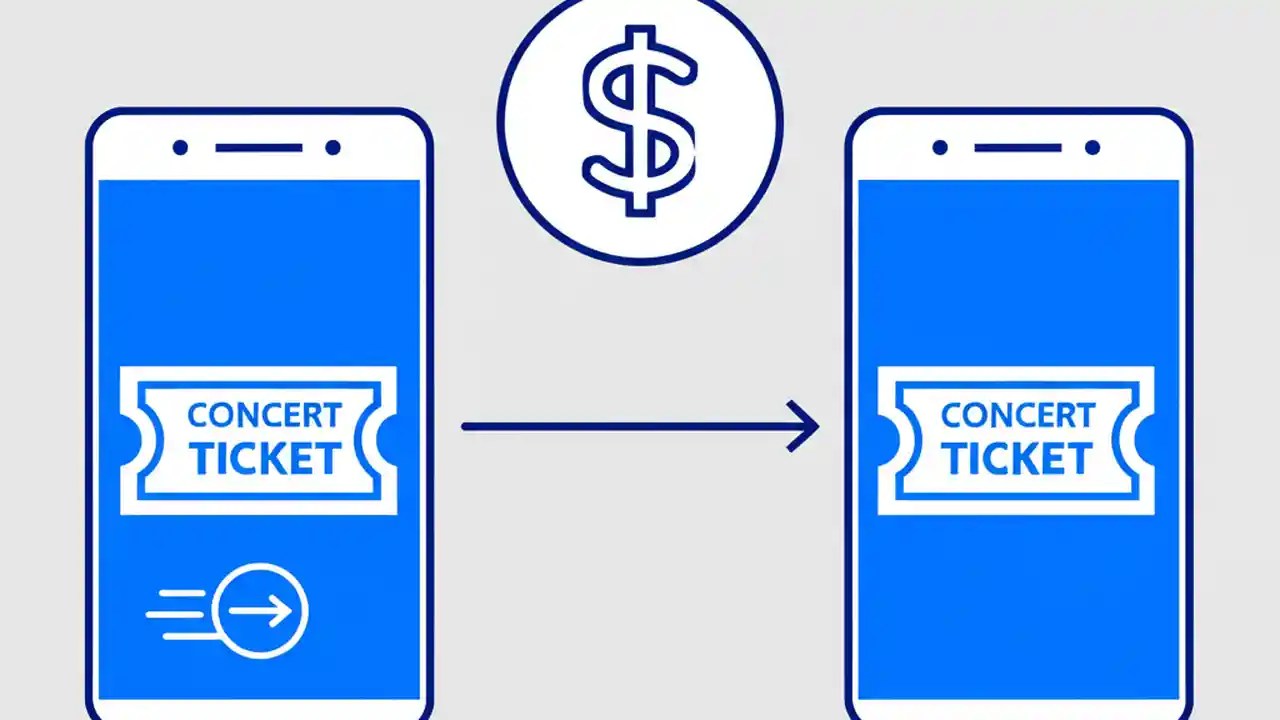 $

CONCERT TICKET

CONCERT TICKET