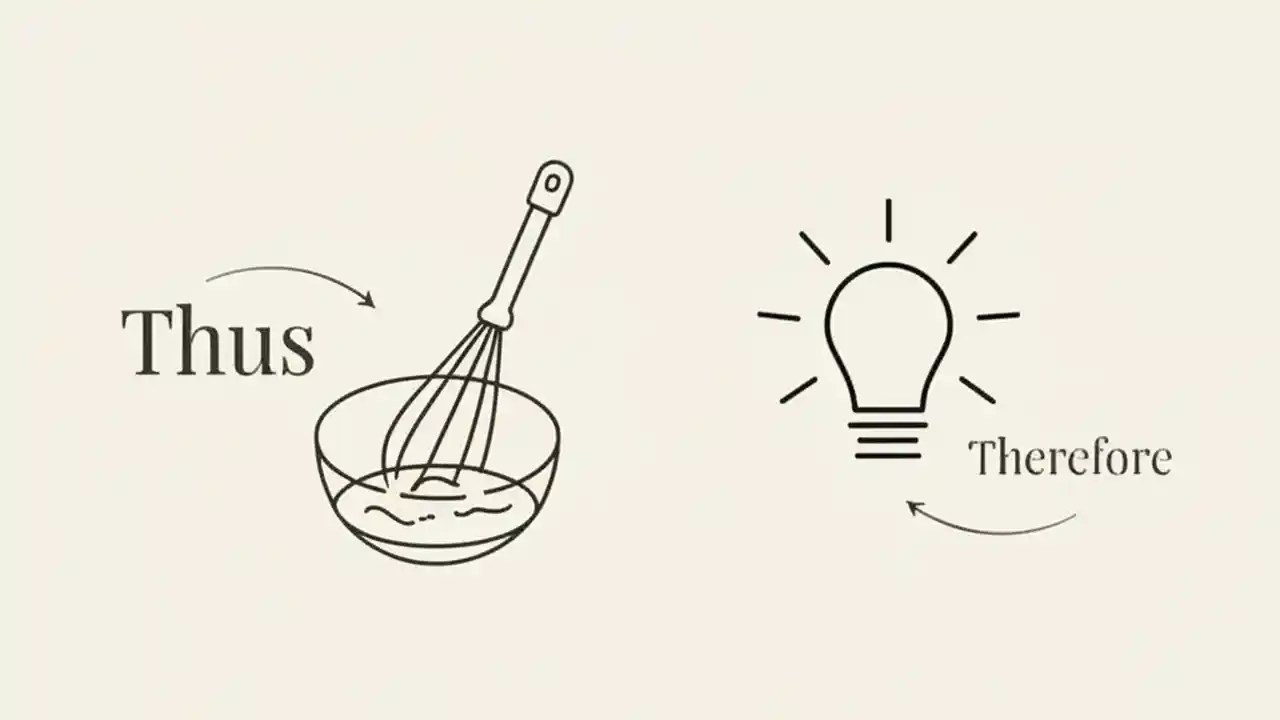 Thus

Therefore