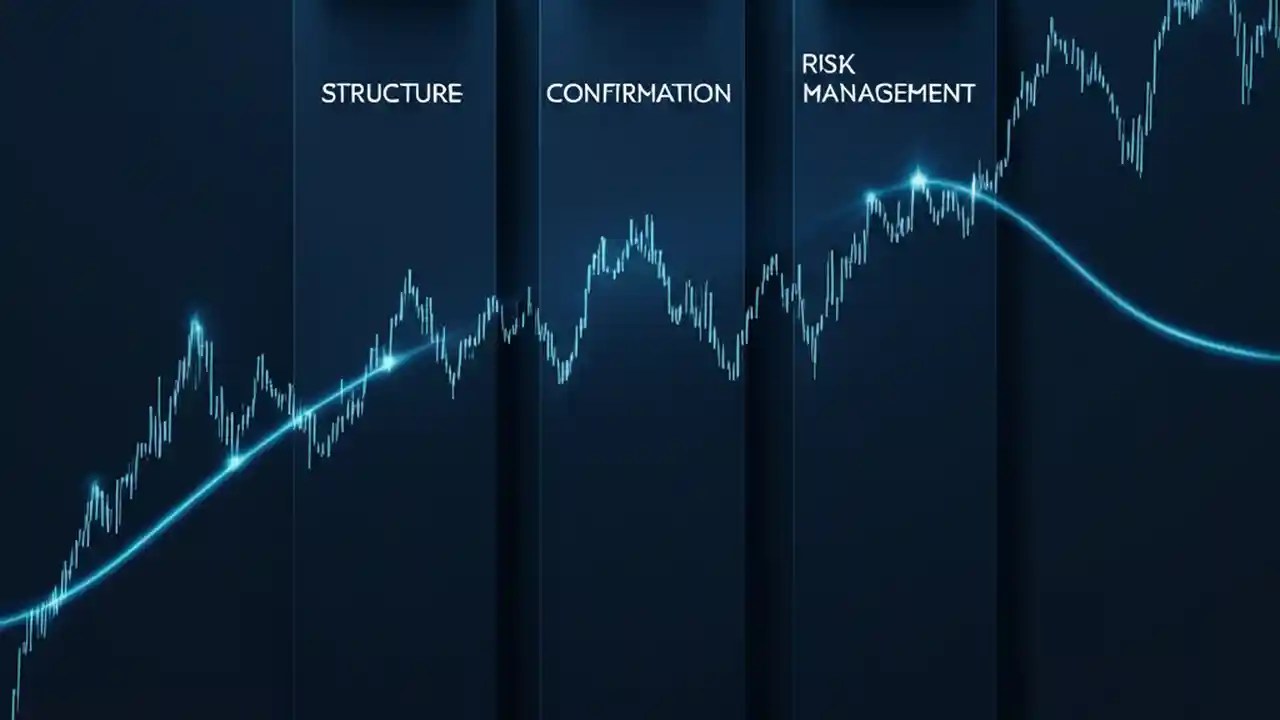 STRUCTURE

CONFIRMATION

RISK MANAGEMENT