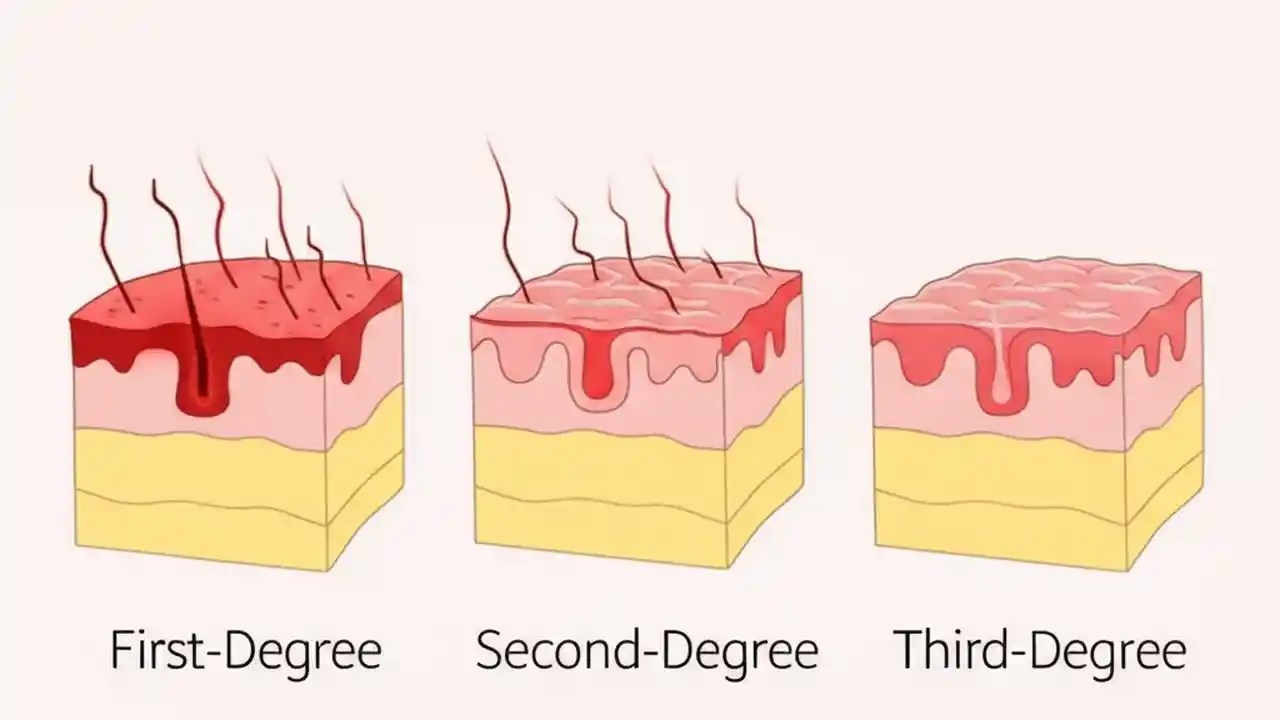 First-Degree

Second-Degree

Third-Degree