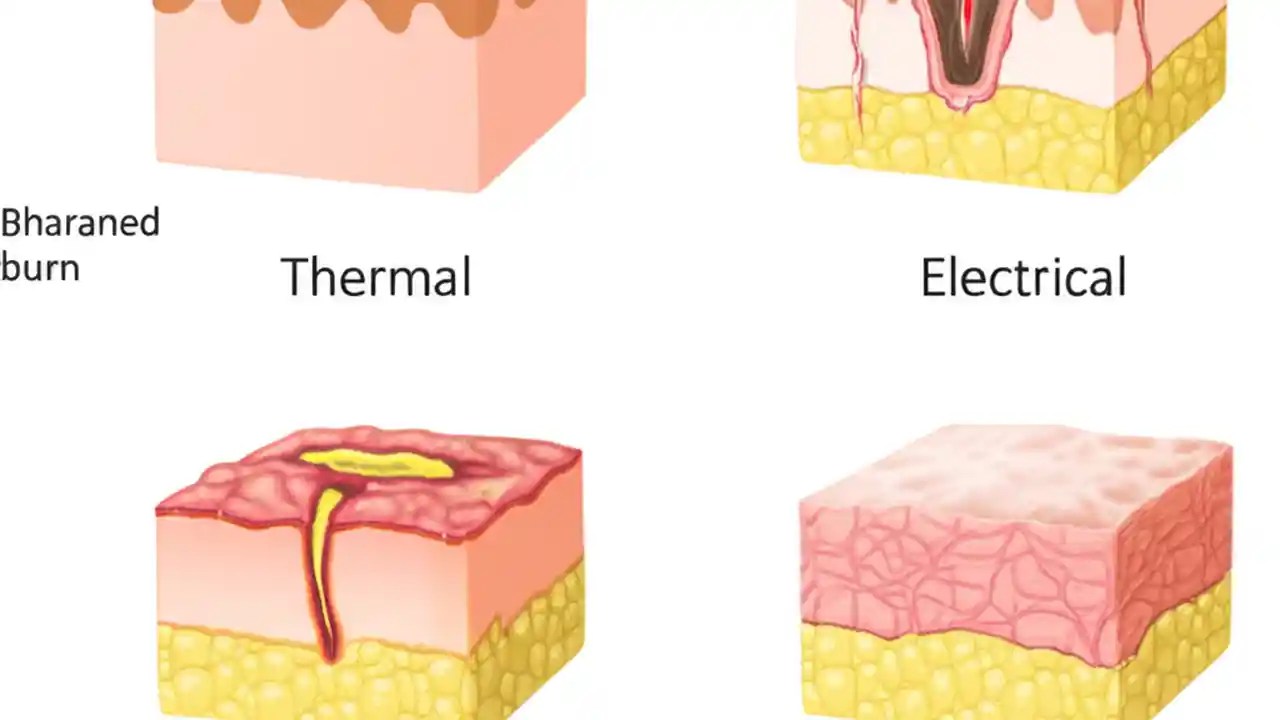 Bharaned
burn

Thermal

Electrical