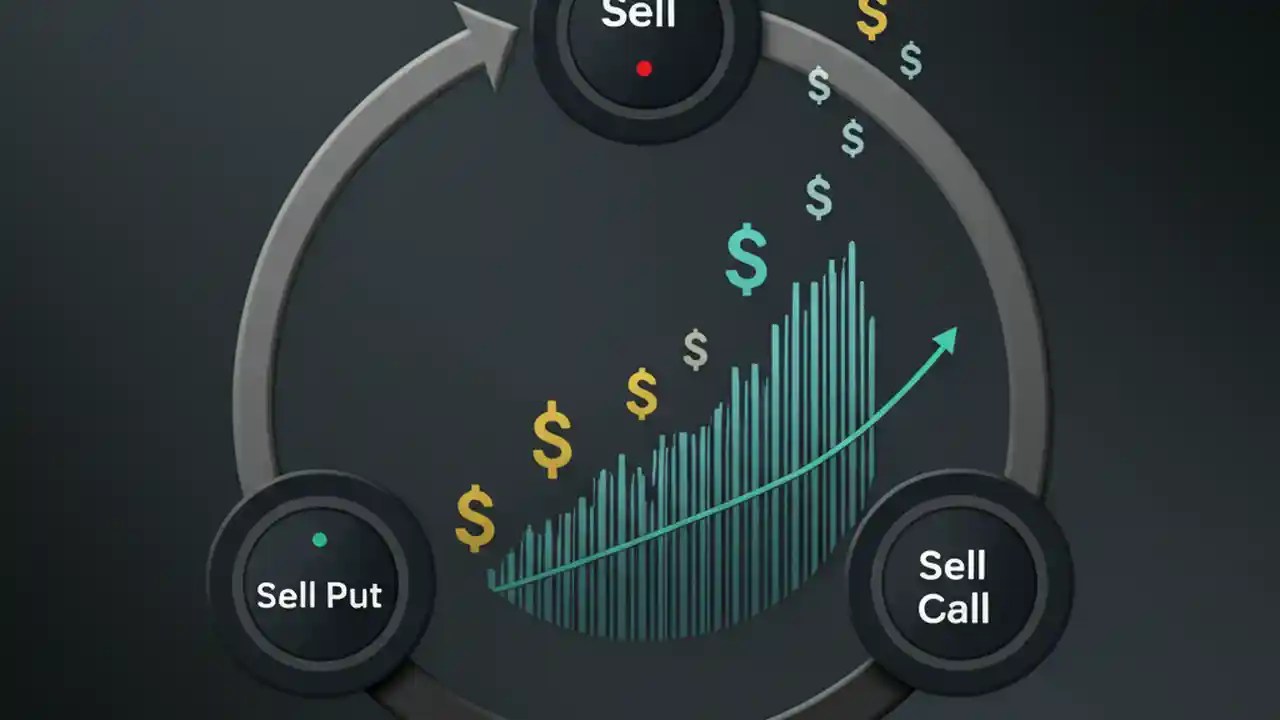 Sell

$
$
$
$
$
$
$
$
$
$

Sell Put

Sell
Call