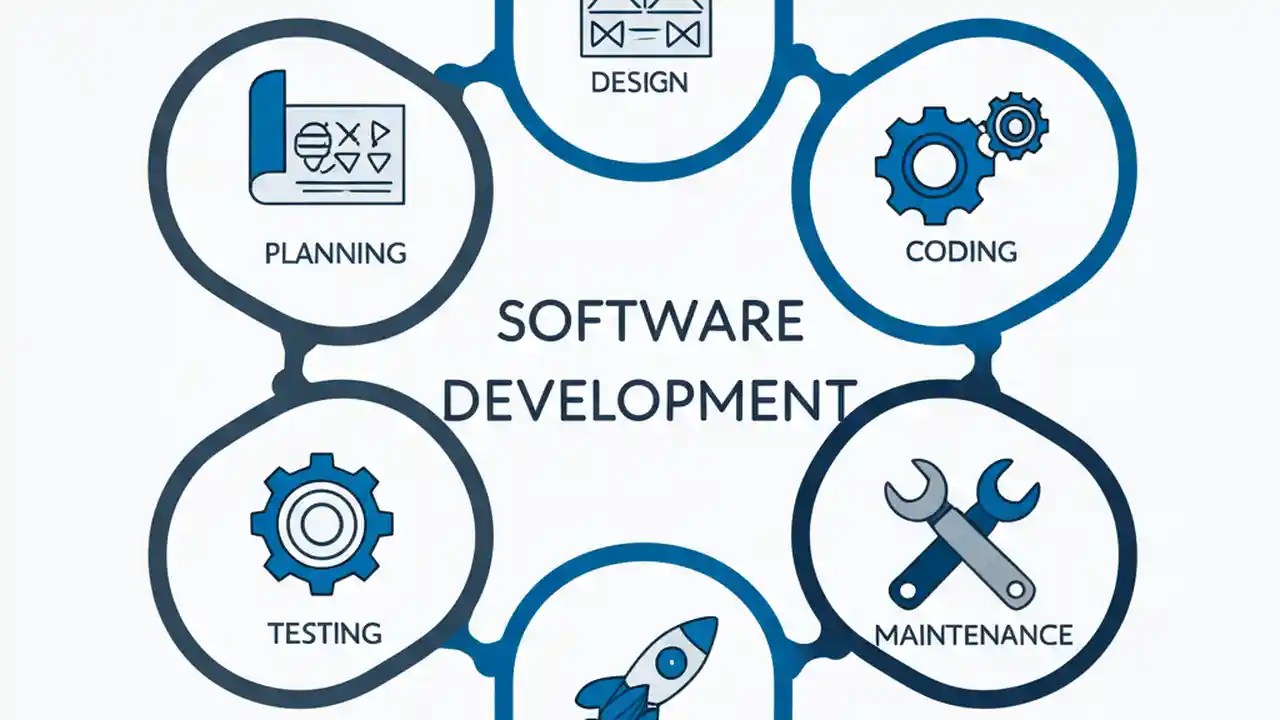 DESIGN

PLANNING

CODING

SOFTWARE
DEVELOPMENT

TESTING

MAINTENANCE