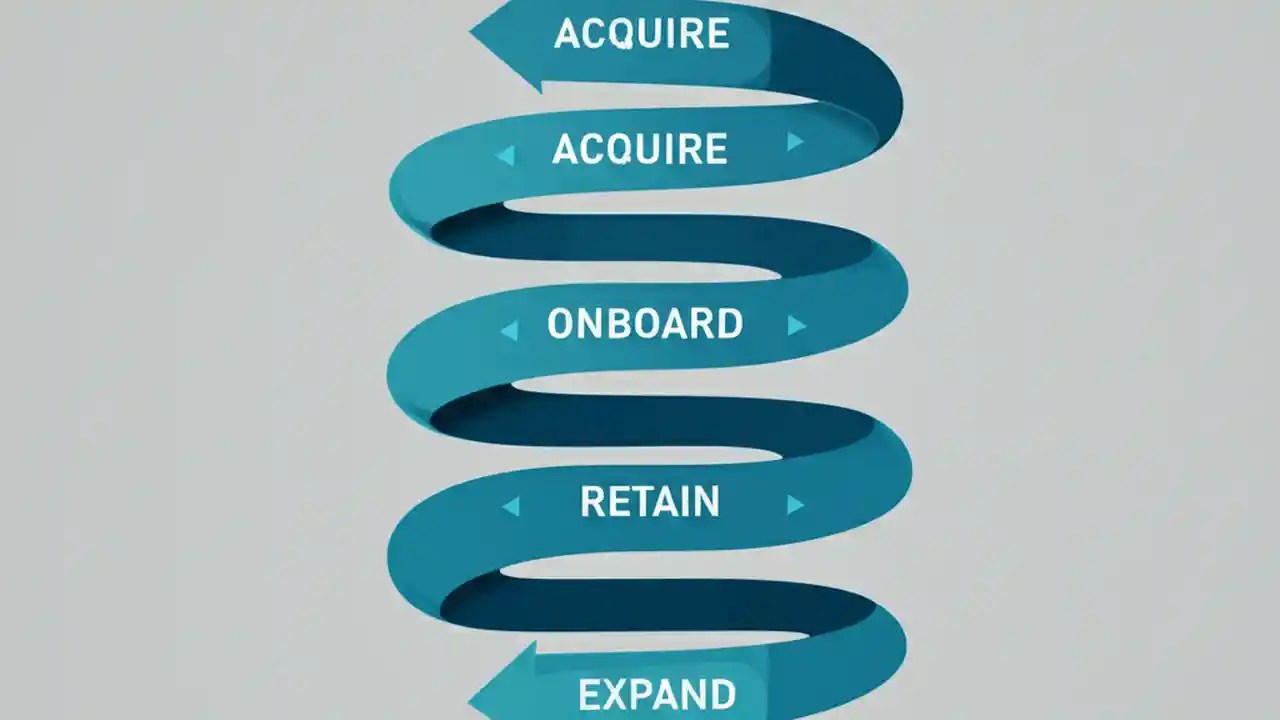 ACQUIRE

ACQUIRE

ONBOARD

RETAIN

EXPAND