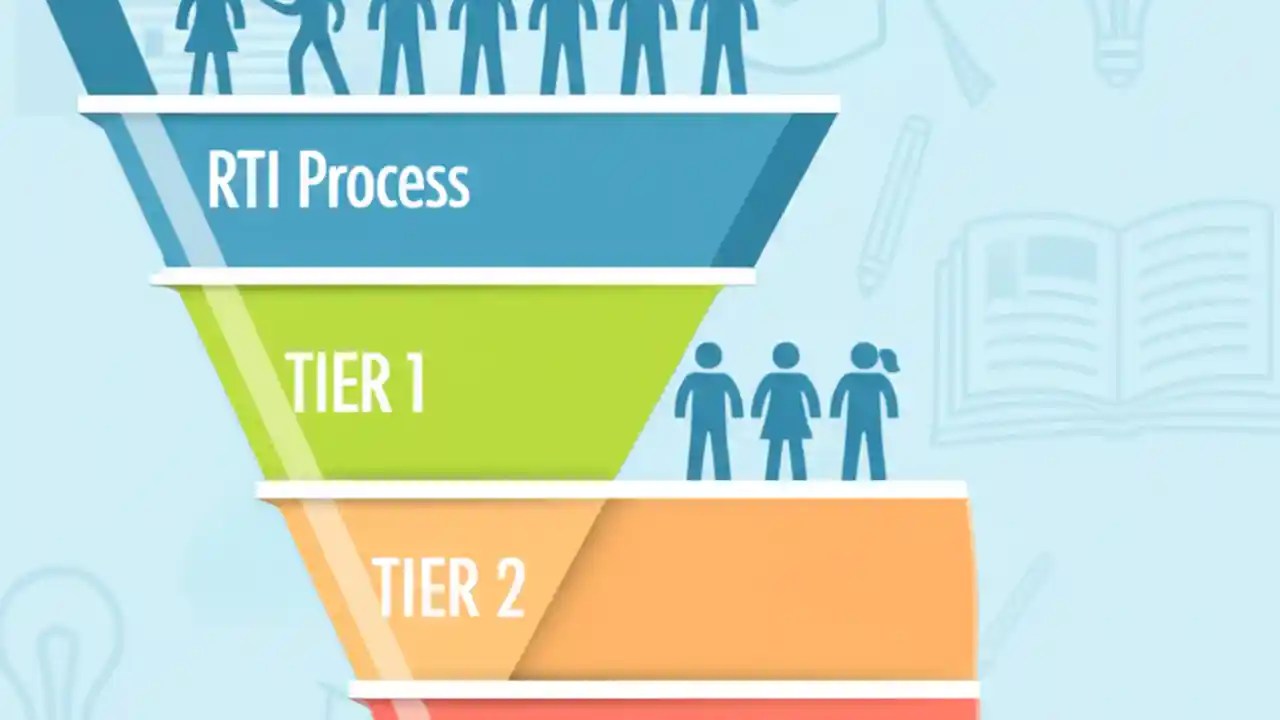 RTI Process

TIER 1

TIER 2