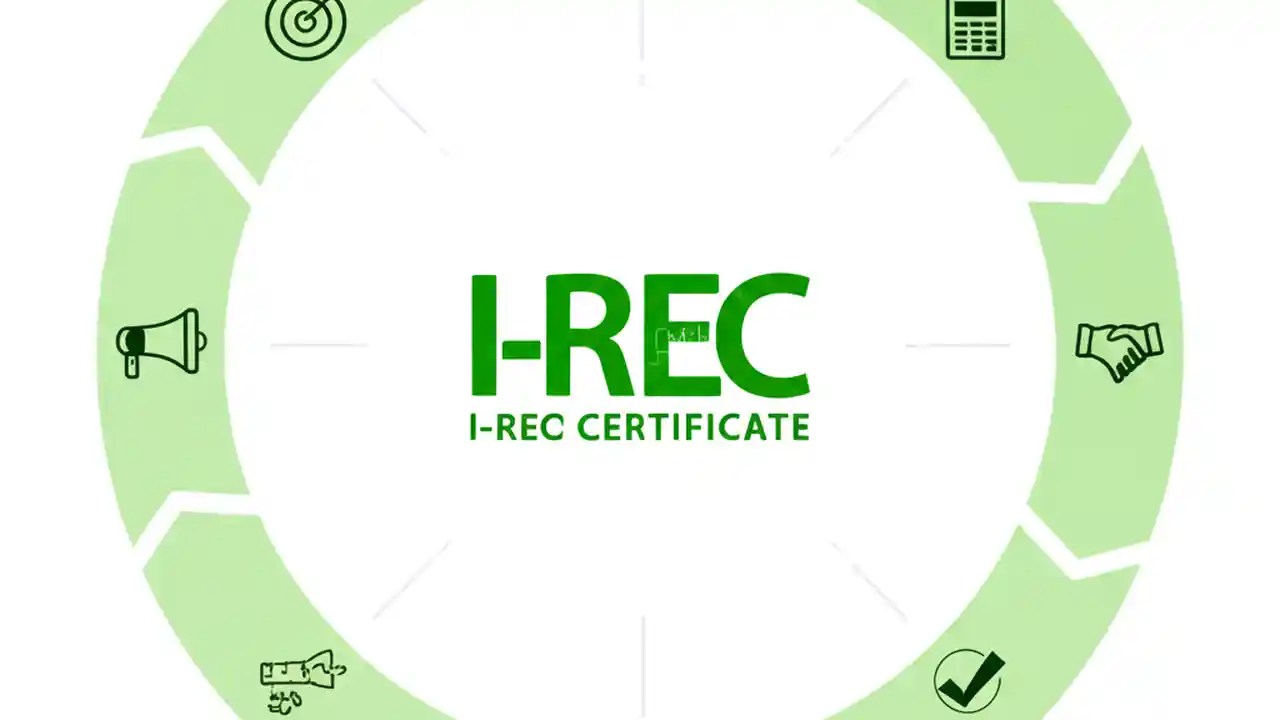 I-REC
I-REC CERTIFICATE