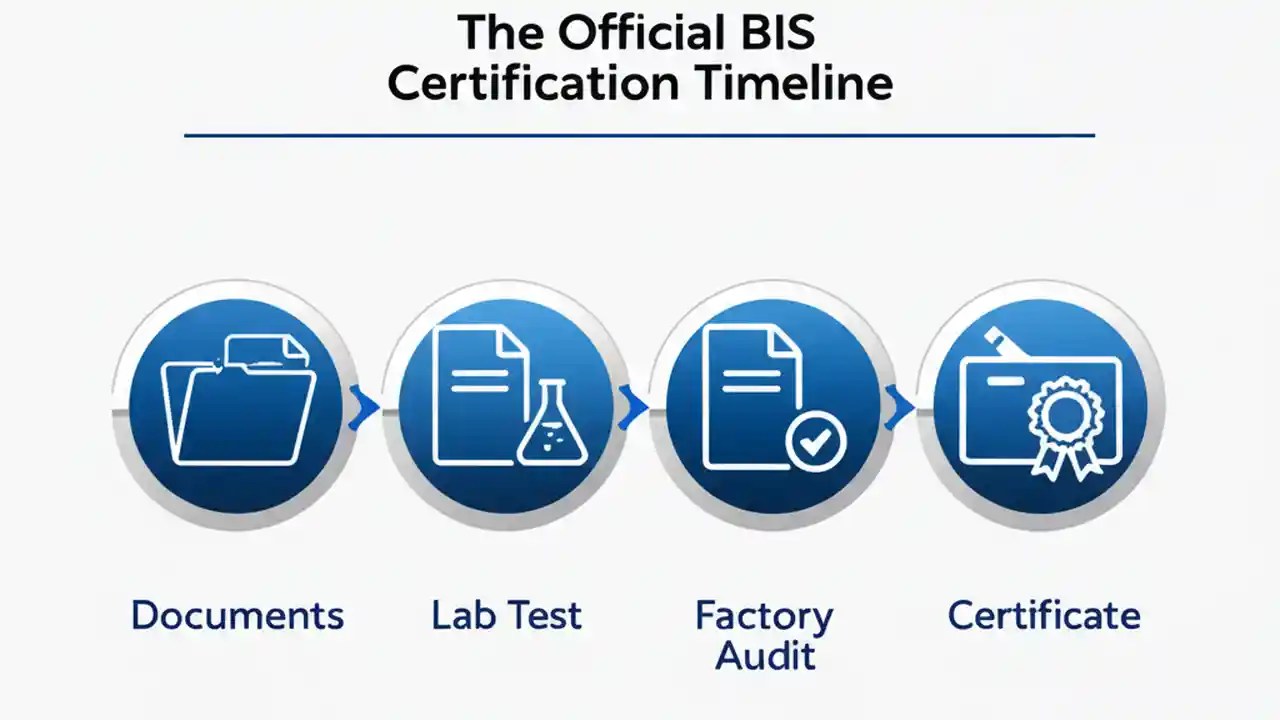 The Official BIS Certification Timeline

Documents

Lab Test

Factory Audit

Certificate