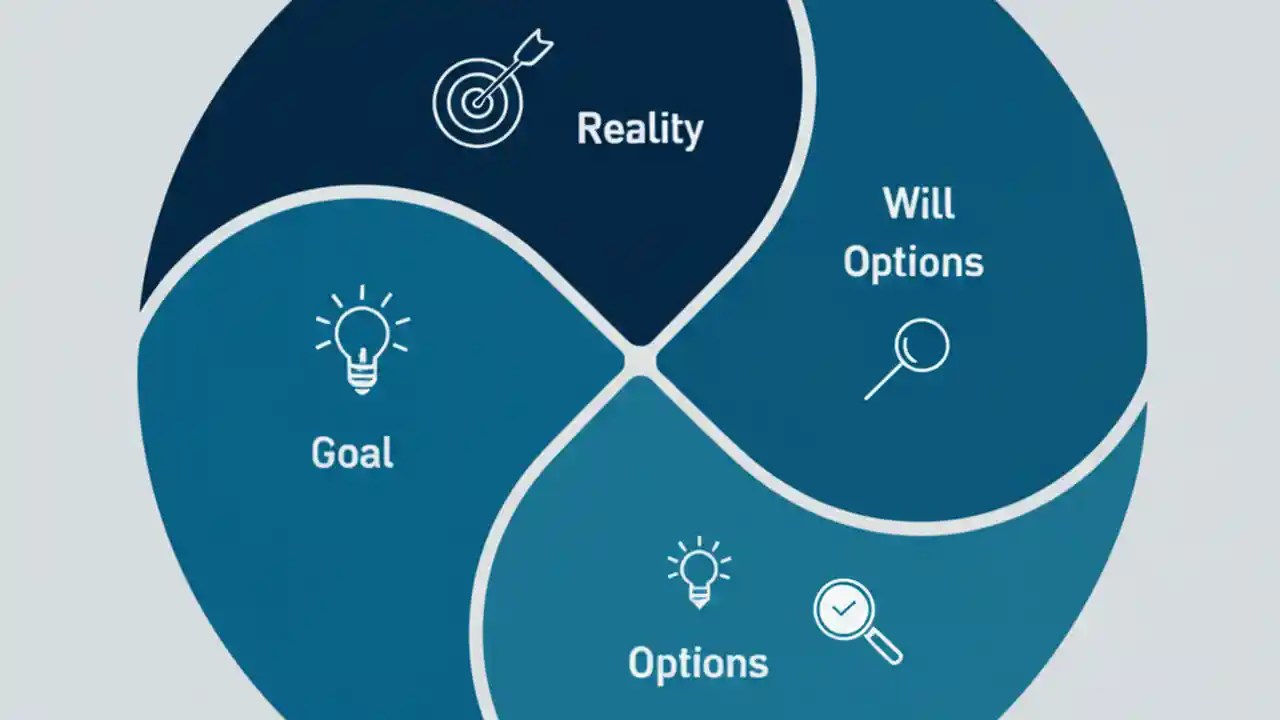 Reality

Will
Options

Goal

Options