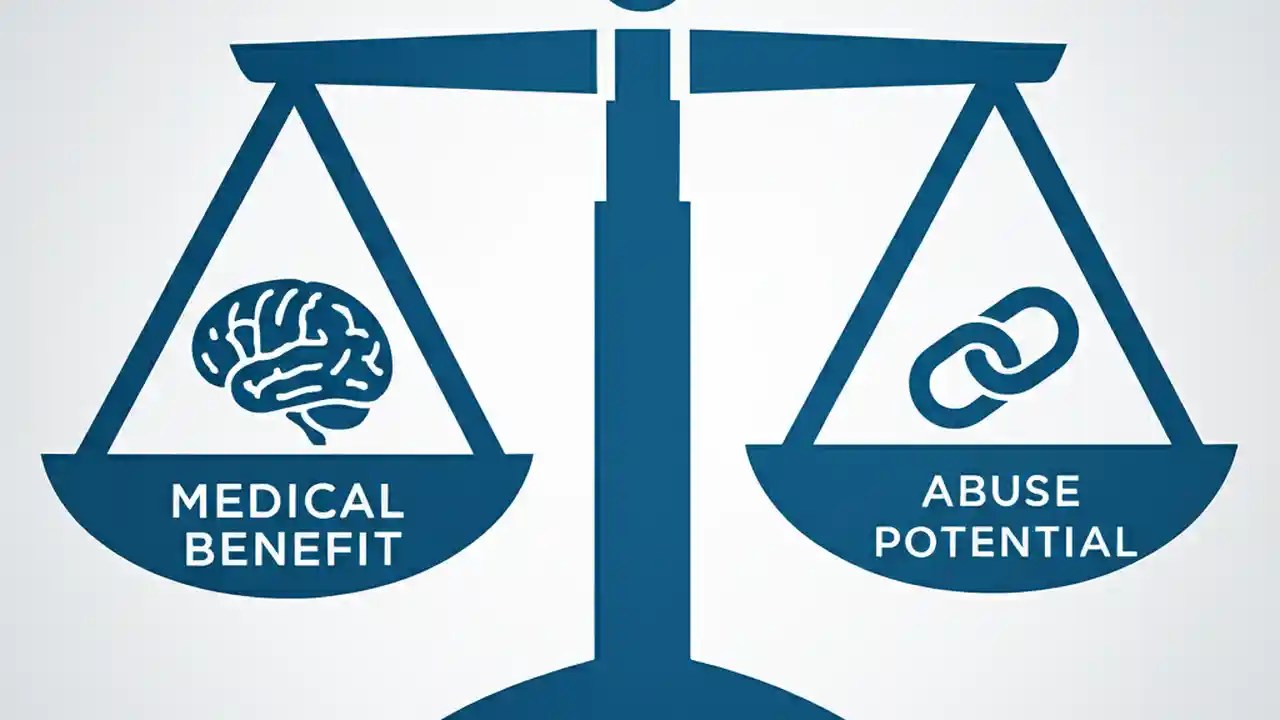 MEDICAL BENEFIT

ABUSE POTENTIAL