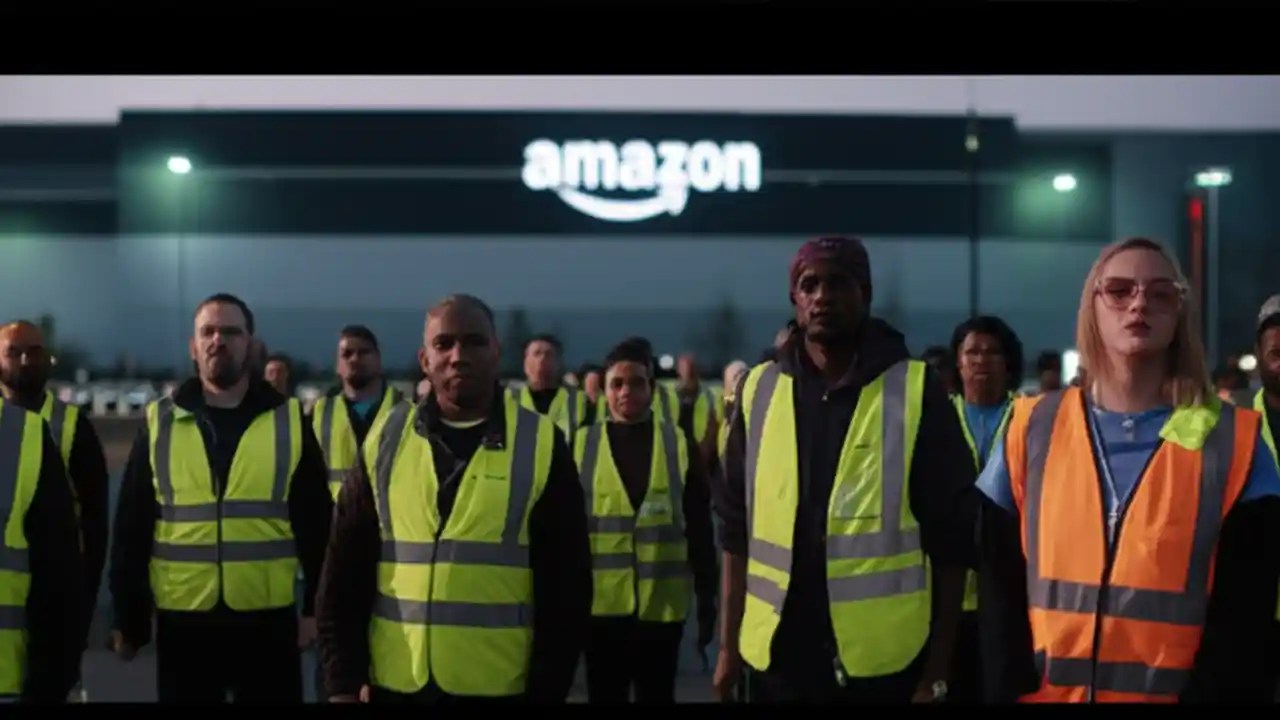 amazon