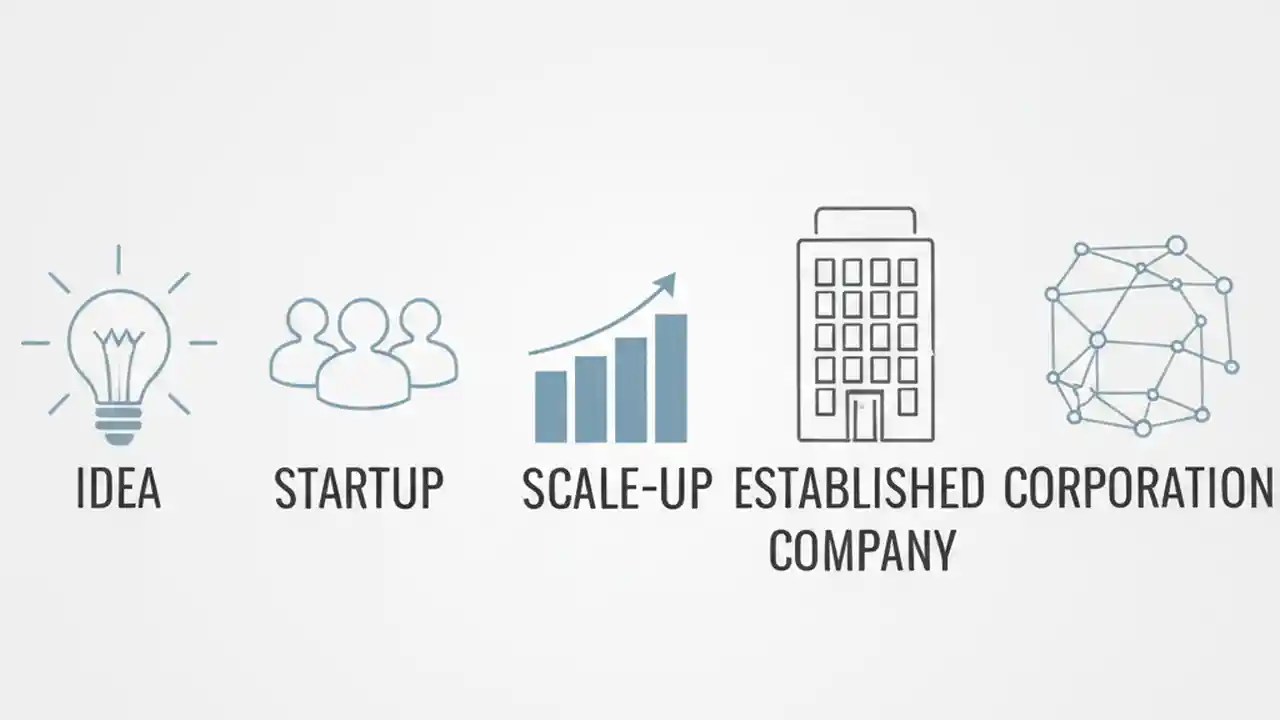 IDEA

STARTUP

SCALE-UP

ESTABLISHED COMPANY

CORPORATION