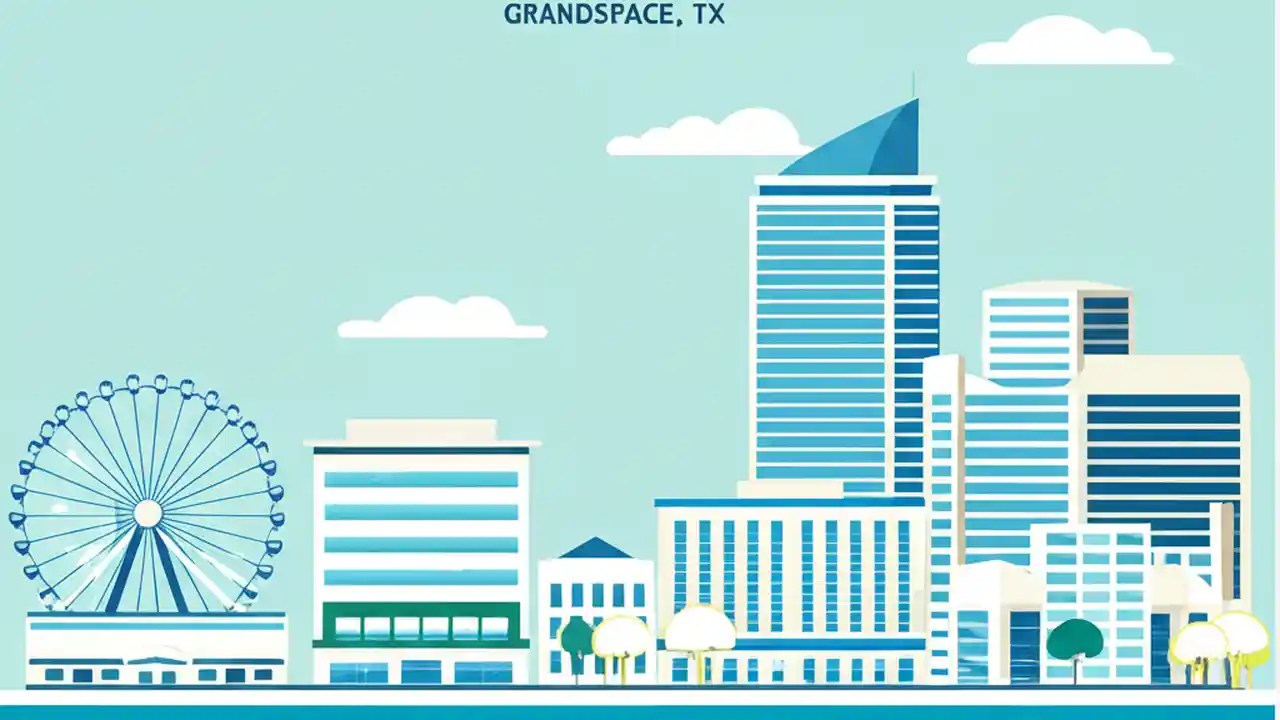 GRANDSPACE, TX