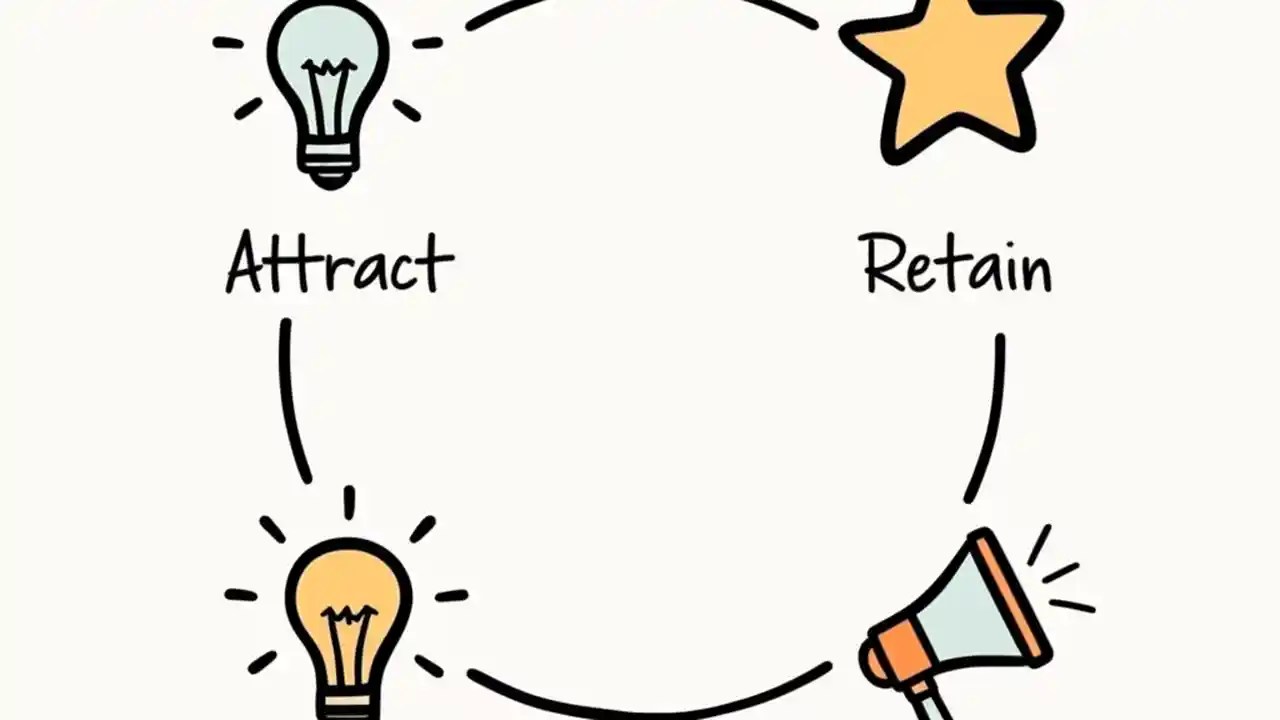 Attract

Retain