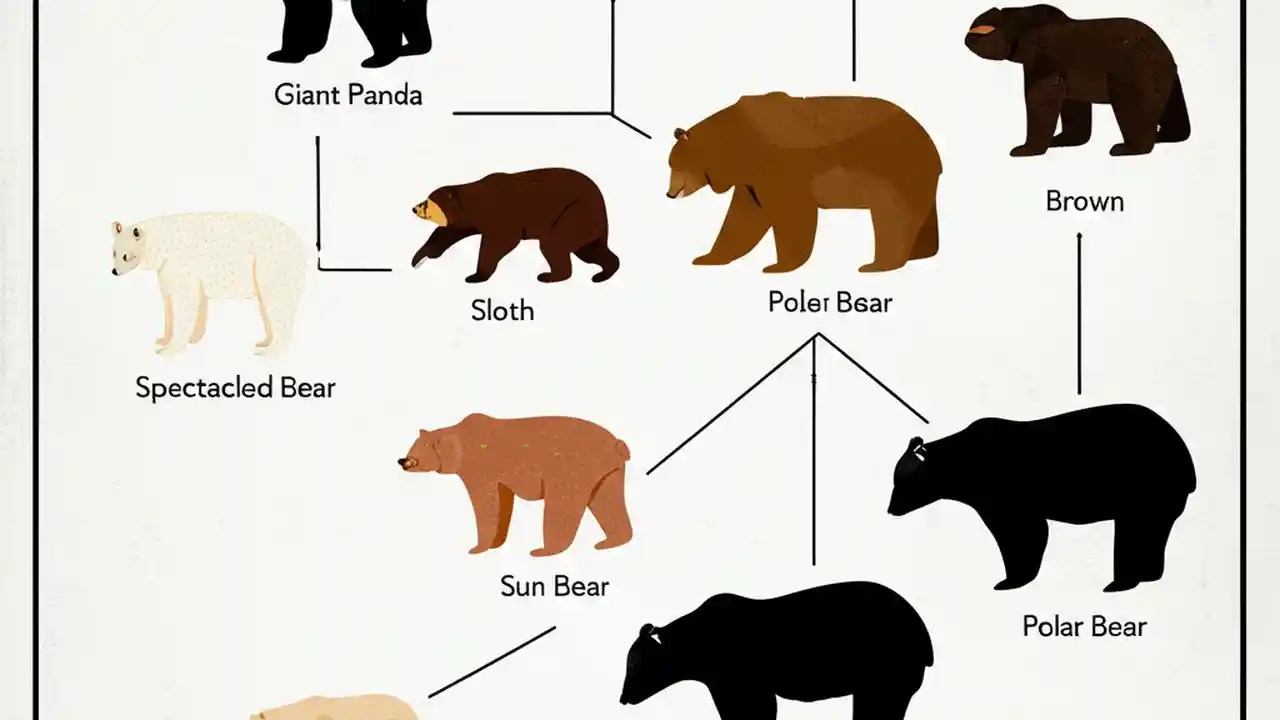 Giant Panda

Brown

Sloth

Poler Bear

Spectacled Bear

Sun Bear

Polar Bear