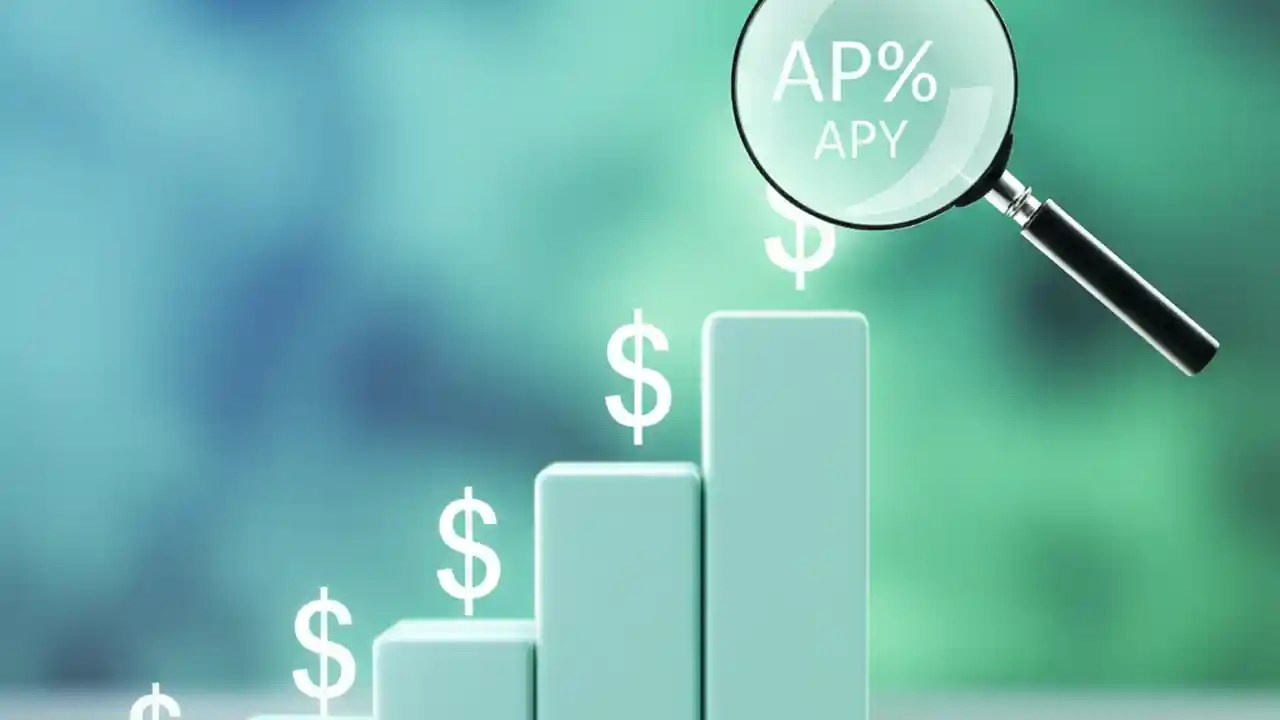 AP%
APY
$
$
$
$
$